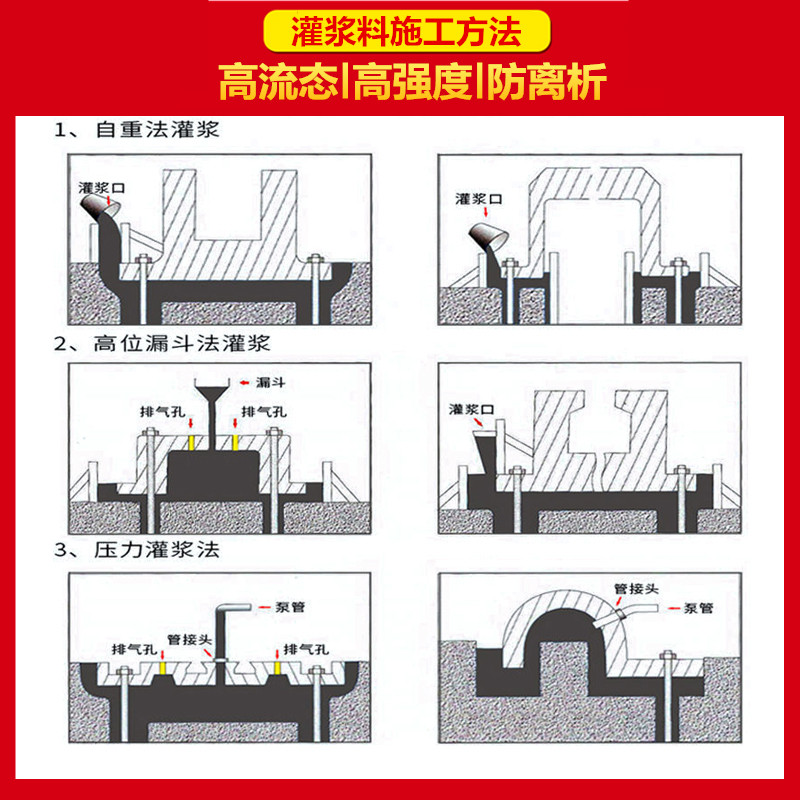 灌浆料施工方法

高流态|高强度|防离析

1、自重法灌浆

灌浆口

灌浆口

2、高位漏斗法灌浆

漏斗

排气孔

排气孔

灌浆口

3、压力灌浆法

泵管

排气孔

管接头

排气孔

管接头

泵管