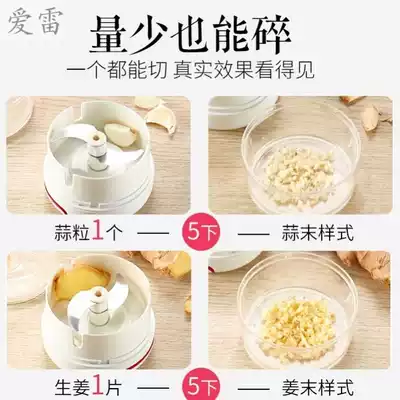 爱雷

量少也能碎

一个都能切 真实效果看得见

蒜粒1个 —— 5下 —— 蒜末样式

生姜1片 —— 5下 —— 姜末样式