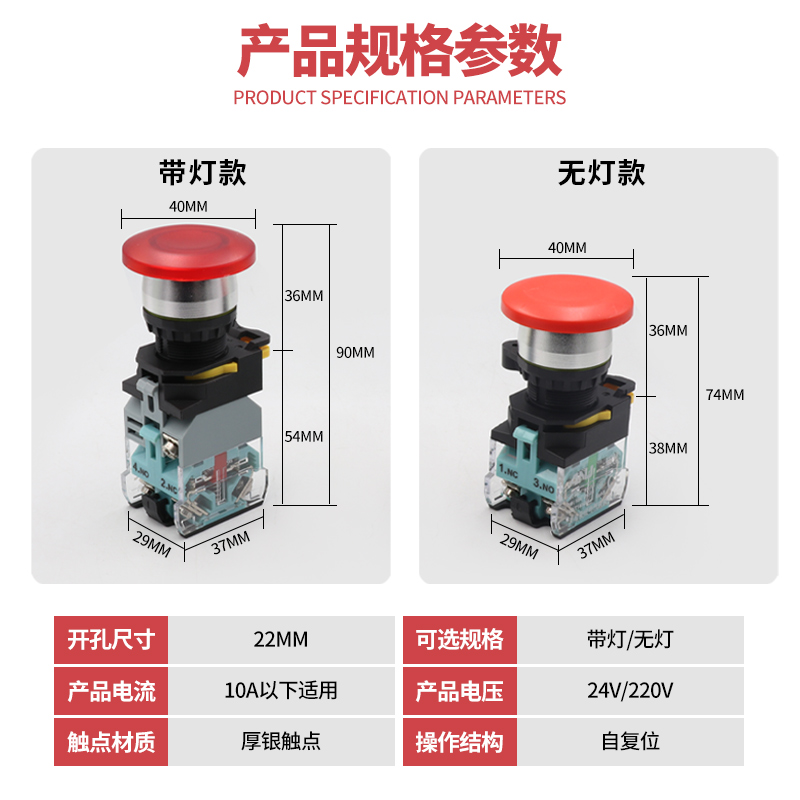 产品规格参数
PRODUCT SPECIFICATION PARAMETERS

带灯款

40MM
36MM
90MM
54MM
4.NO
2.NC
29MM
37MM

无灯款

40MM
36MM
74MM
38MM
1.NC
3.NO
29MM
37MM

| 开孔尺寸 | 22MM | 可选规格 | 带灯/无灯 |
|---|---|---|---|
| 产品电流 | 10A以下适用 | 产品电压 | 24V/220V |
| 触点材质 | 厚银触点 | 操作结构 | 自复位 |