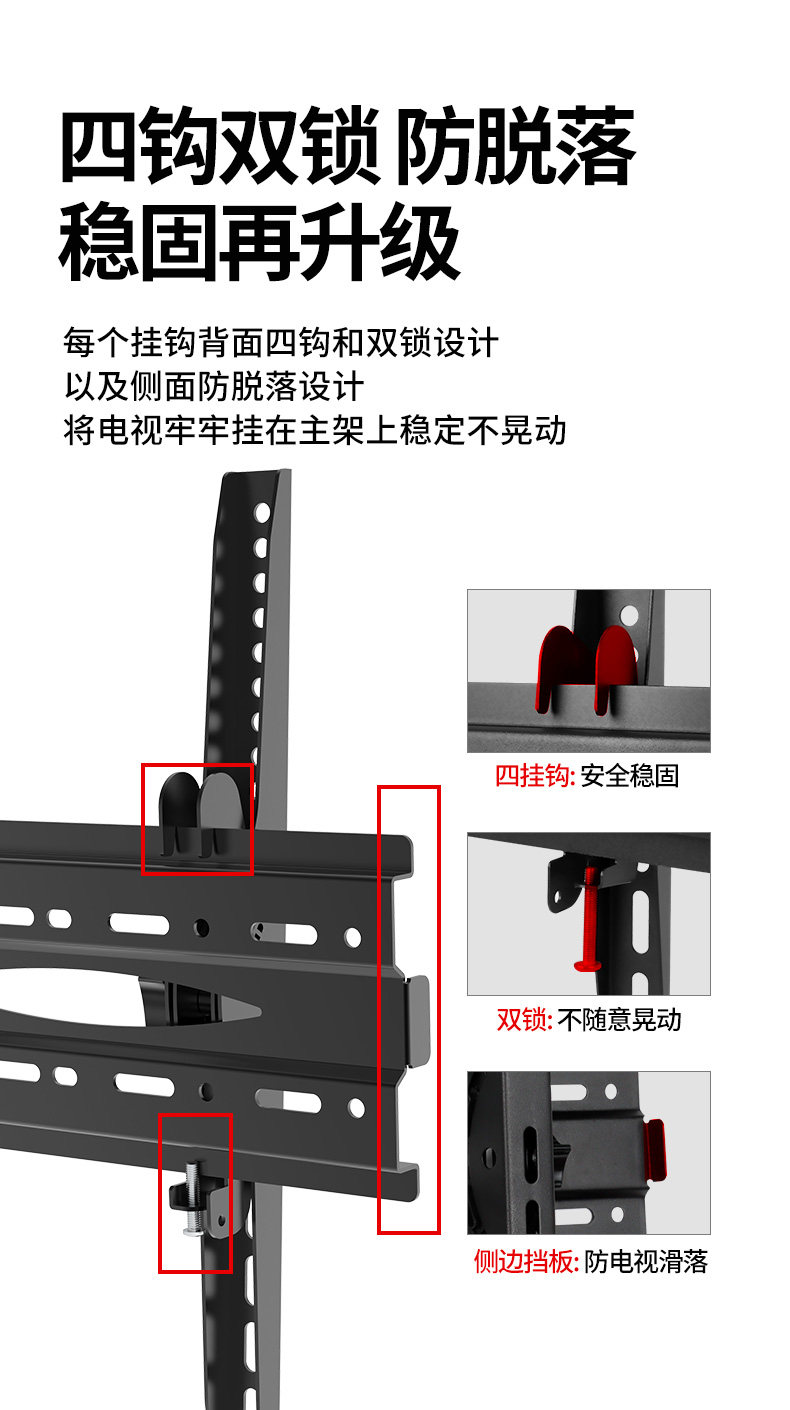 四钩双锁 防脱落
稳固再升级

每个挂钩背面四钩和双锁设计
以及侧面防脱落设计
将电视牢牢挂在主架上稳定不晃动

四挂钩: 安全稳固

双锁: 不随意晃动

侧边挡板: 防电视滑落