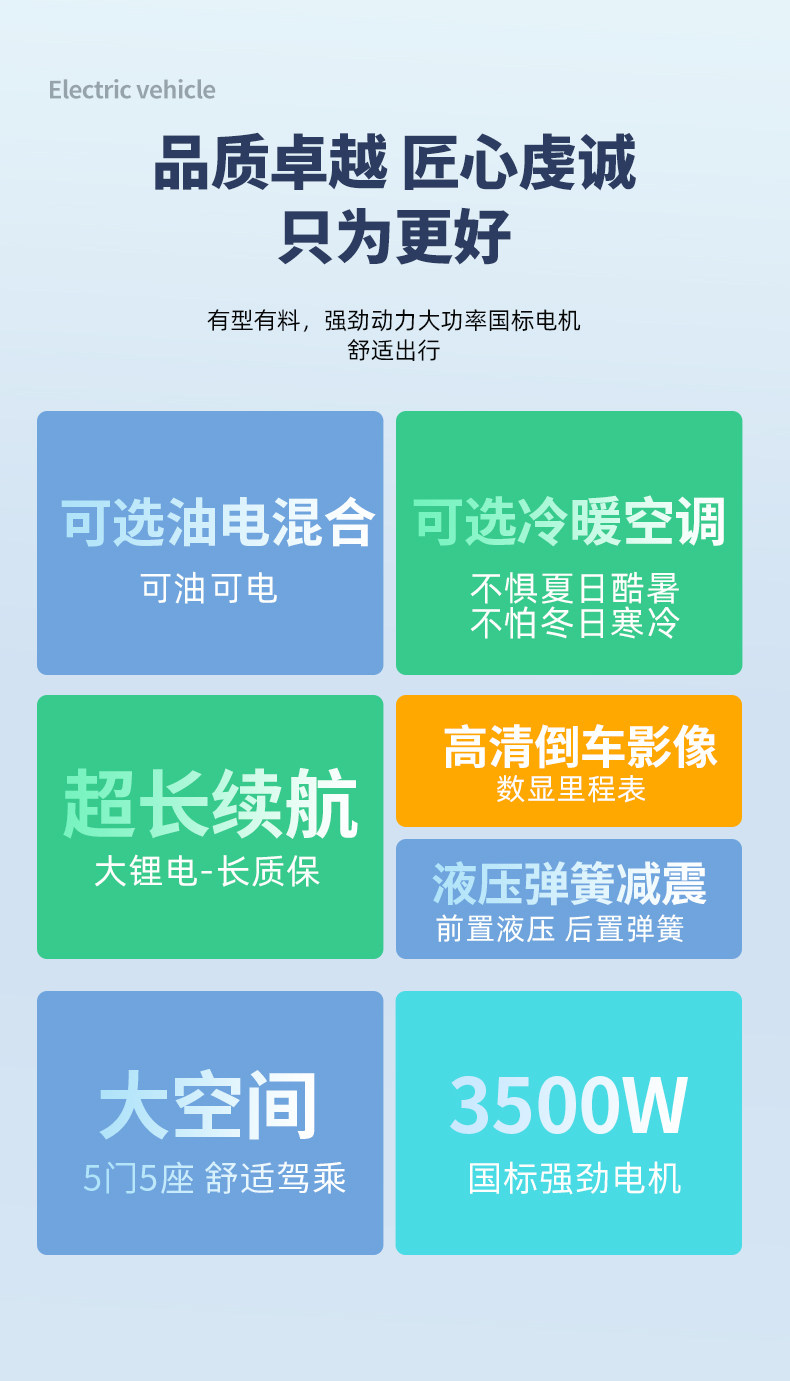 Electric vehicle

品质卓越 匠心虔诚
只为更好

有型有料，强劲动力大功率国标电机
舒适出行

可选油电混合
可油可电

可选冷暖空调
不惧夏日酷暑
不怕冬日寒冷

超长续航
大锂电-长质保

高清倒车影像
数显里程表

液压弹簧减震
前置液压 后置弹簧

大空间
5门5座 舒适驾乘

3500W
国标强劲电机