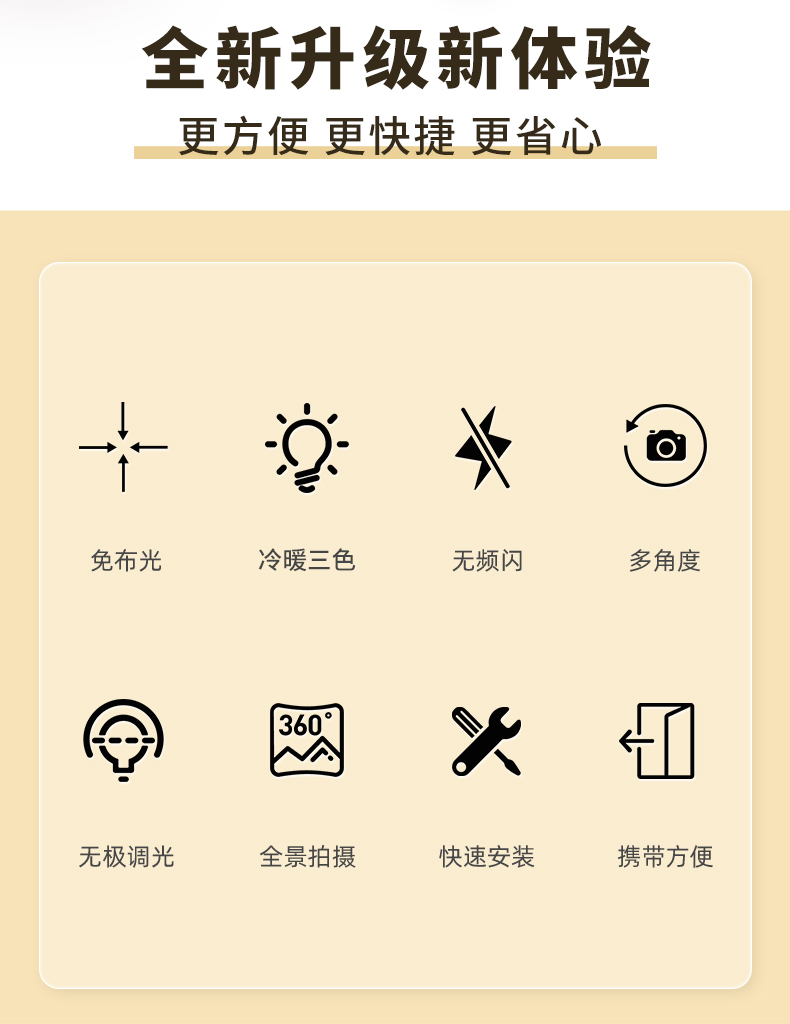 全新升级新体验

更方便 更快捷 更省心

免布光 冷暖三色 无频闪 多角度

360°

无极调光 全景拍摄 快速安装 携带方便