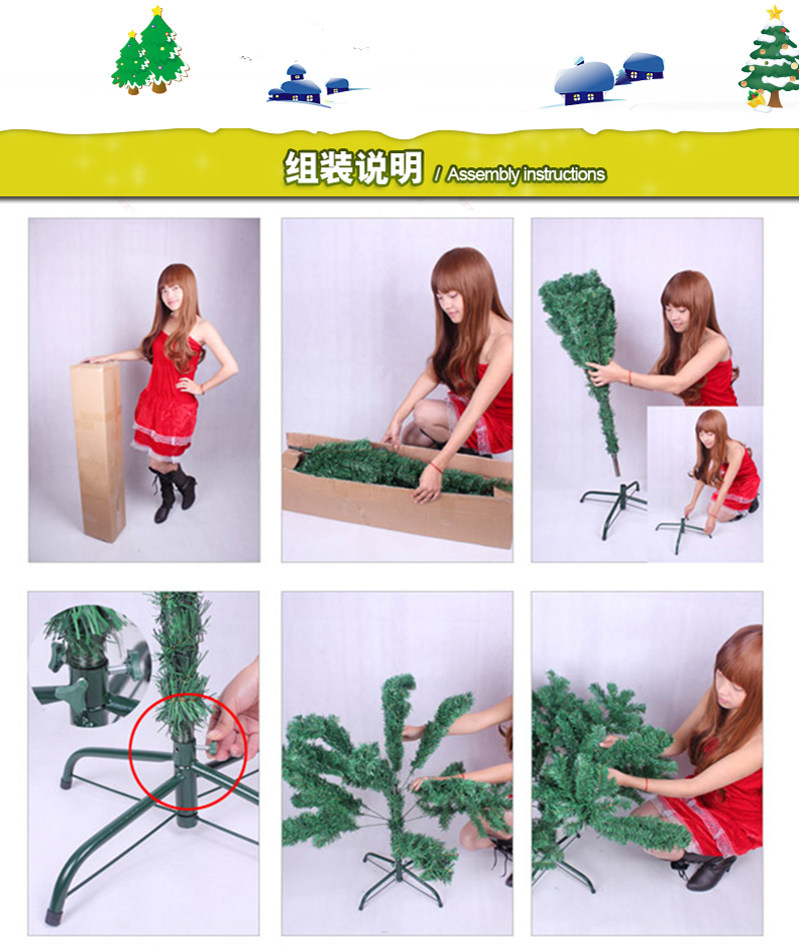 组装说明 / Assembly instructions