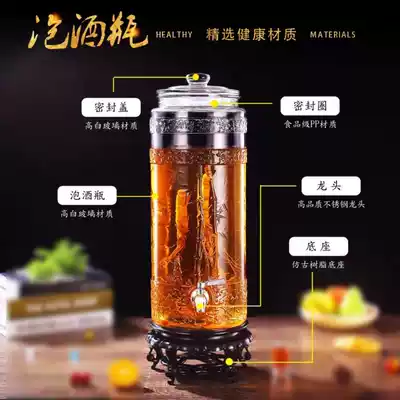 泡酒瓶 HEALTHY 精选健康材质 MATERIALS

密封盖
高白玻璃材质

密封圈
食品级PP材质

泡酒瓶
高白玻璃材质

龙头
高品质不锈钢龙头

底座
仿古树脂底座