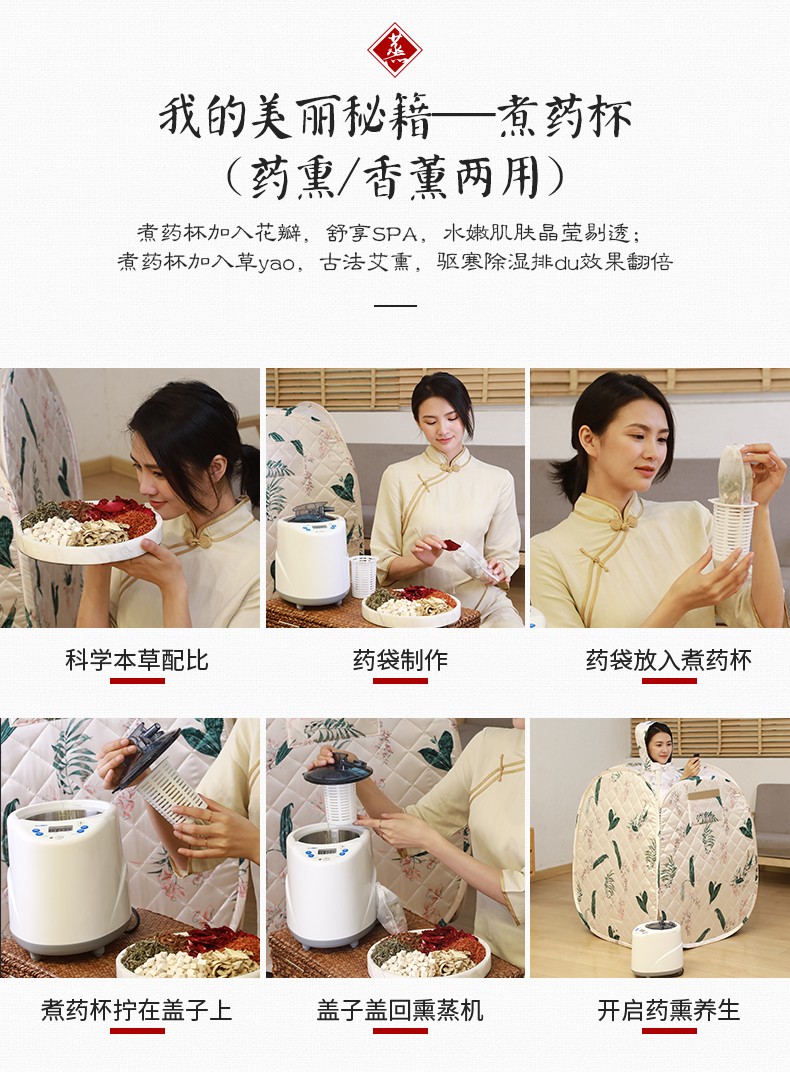 蒸

我的美丽秘籍——煮药杯
（药熏/香薰两用）

煮药杯加入花瓣，舒享SPA，水嫩肌肤晶莹剔透；
煮药杯加入草yao，古法艾熏，驱寒除湿排du效果翻倍

科学本草配比

药袋制作

药袋放入煮药杯

煮药杯拧在盖子上

盖子盖回熏蒸机

开启药熏养生