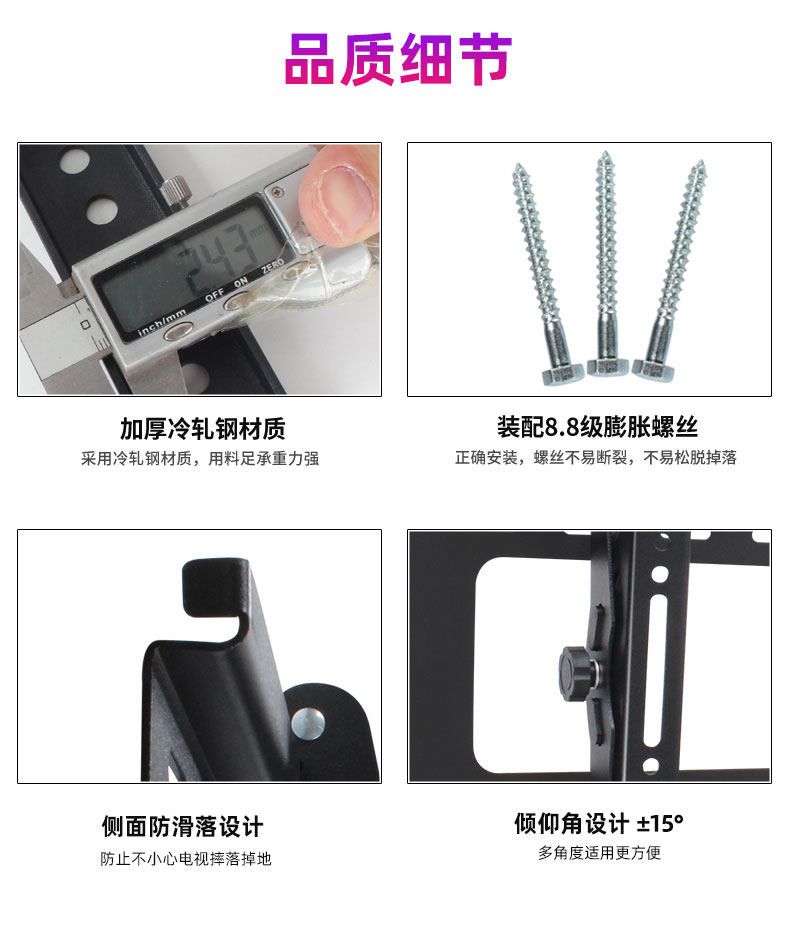 品质细节

2.43 mm
inch/mm OFF ON ZERO

加厚冷轧钢材质
采用冷轧钢材质，用料足承重力强

装配8.8级膨胀螺丝
正确安装，螺丝不易断裂，不易松脱掉落

侧面防滑落设计
防止不小心电视摔落掉地

倾仰角设计 ±15°
多角度适用更方便