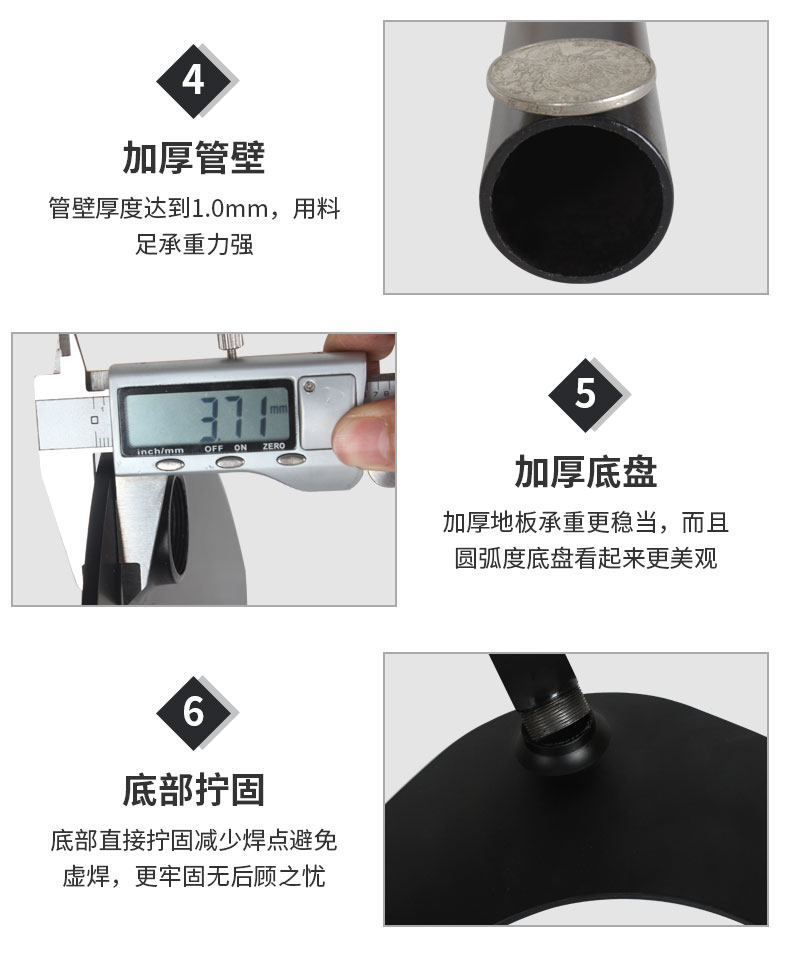 4

加厚管壁

管壁厚度达到1.0mm，用料足承重力强

3.71 mm

inch/mm OFF ON ZERO

5

加厚底盘

加厚地板承重更稳当，而且圆弧度底盘看起来更美观

6

底部拧固

底部直接拧固减少焊点避免虚焊，更牢固无后顾之忧