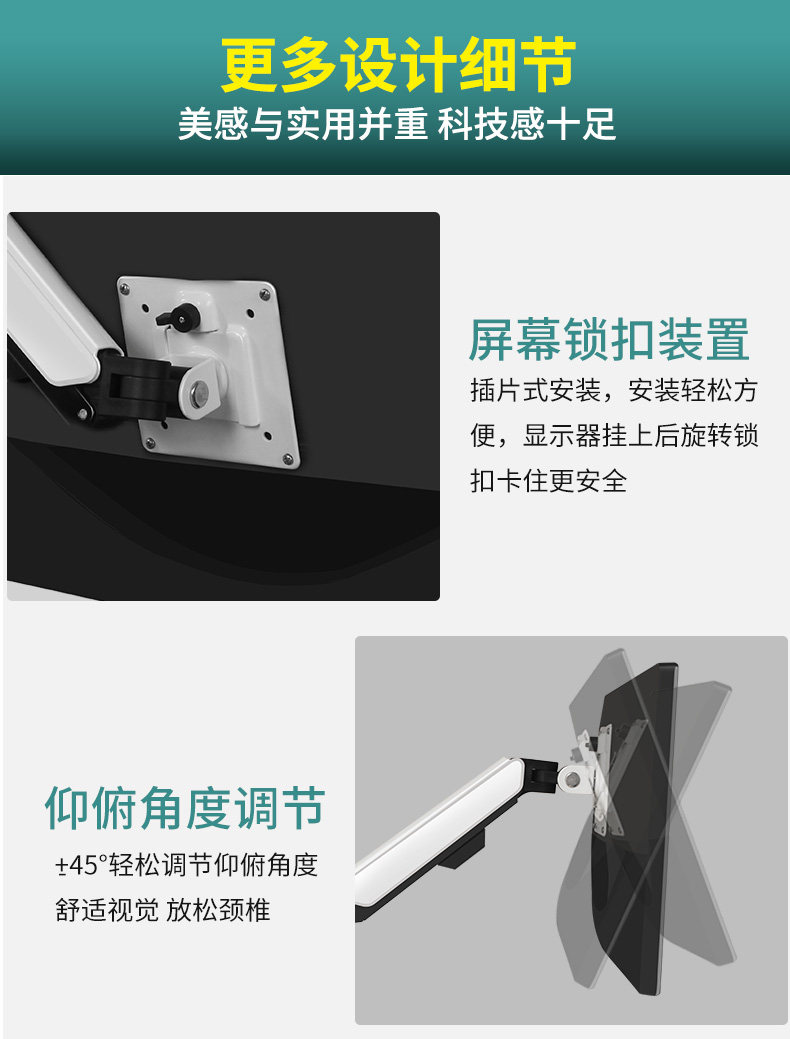 更多设计细节

美感与实用并重 科技感十足

屏幕锁扣装置

插片式安装，安装轻松方便，显示器挂上后旋转锁扣卡住更安全

仰俯角度调节

±45°轻松调节仰俯角度

舒适视觉 放松颈椎