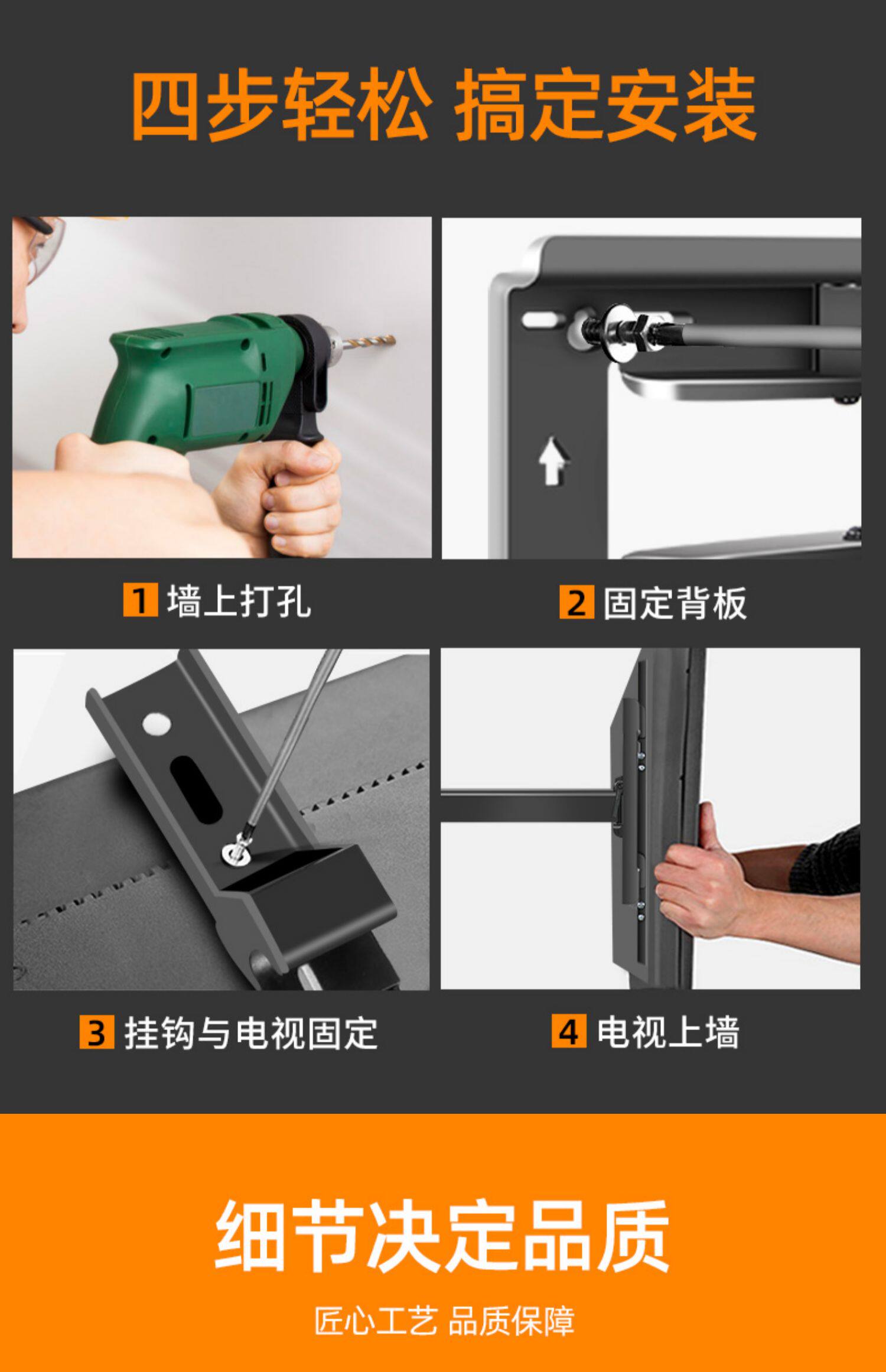 四步轻松 搞定安装

1 墙上打孔

2 固定背板

3 挂钩与电视固定

4 电视上墙

细节决定品质

匠心工艺 品质保障