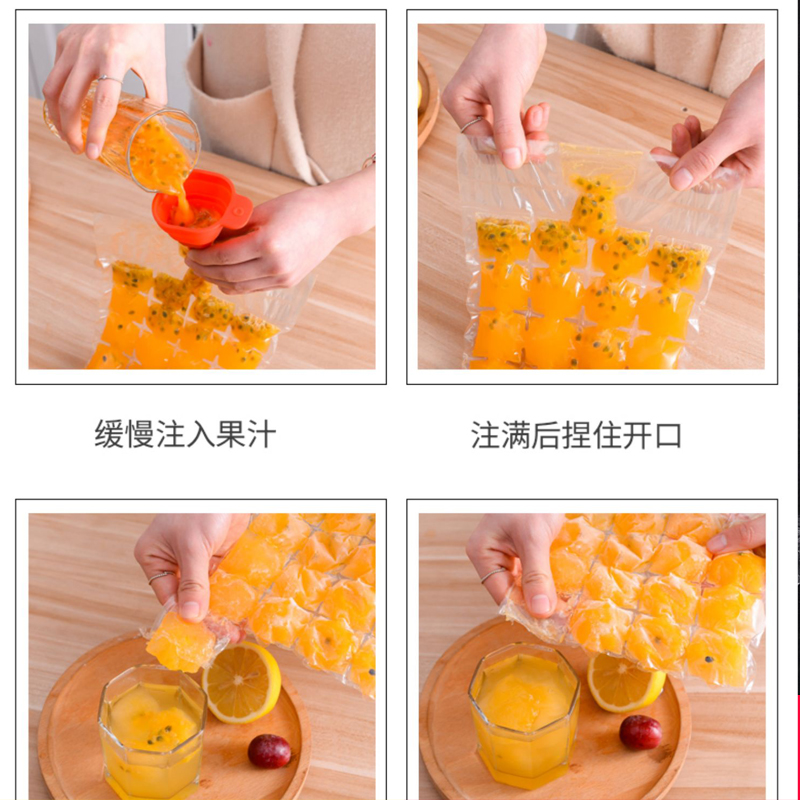 缓慢注入果汁

注满后捏住开口