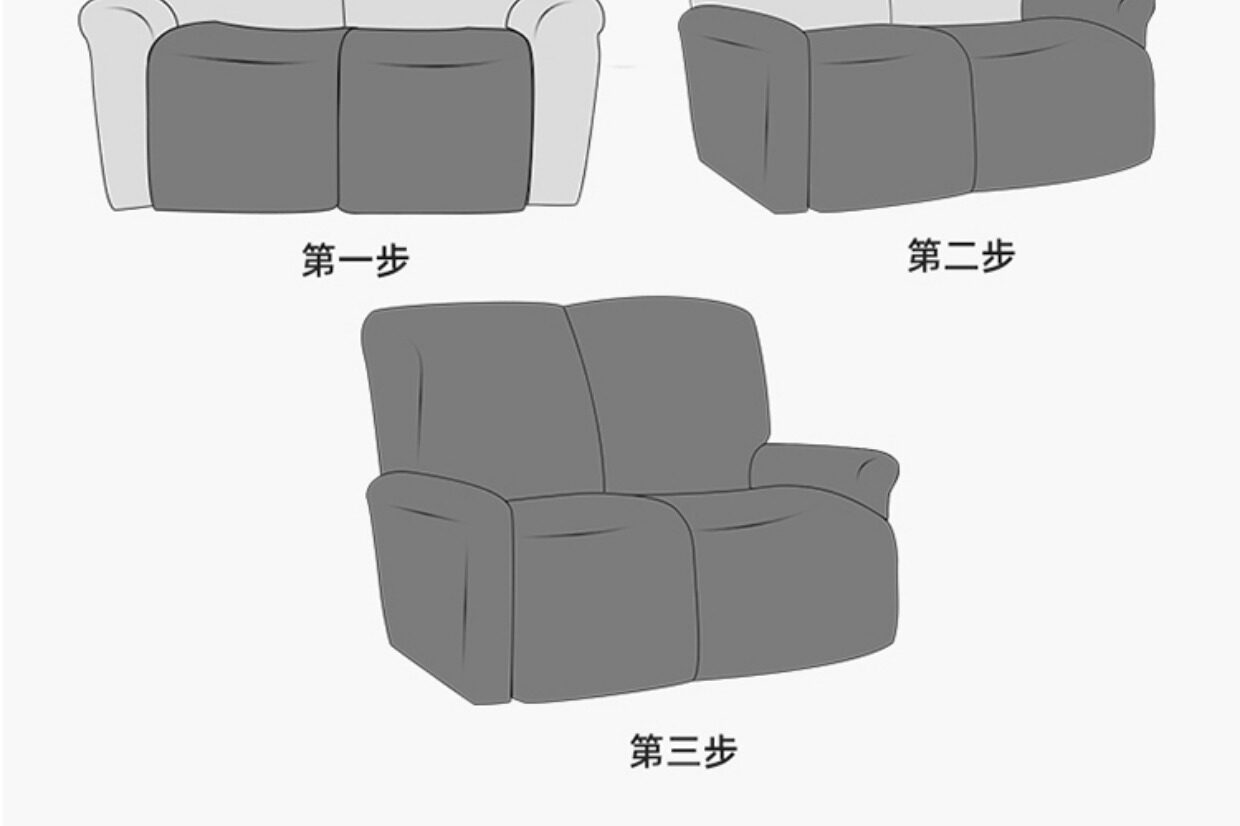 第一步

第二步

第三步