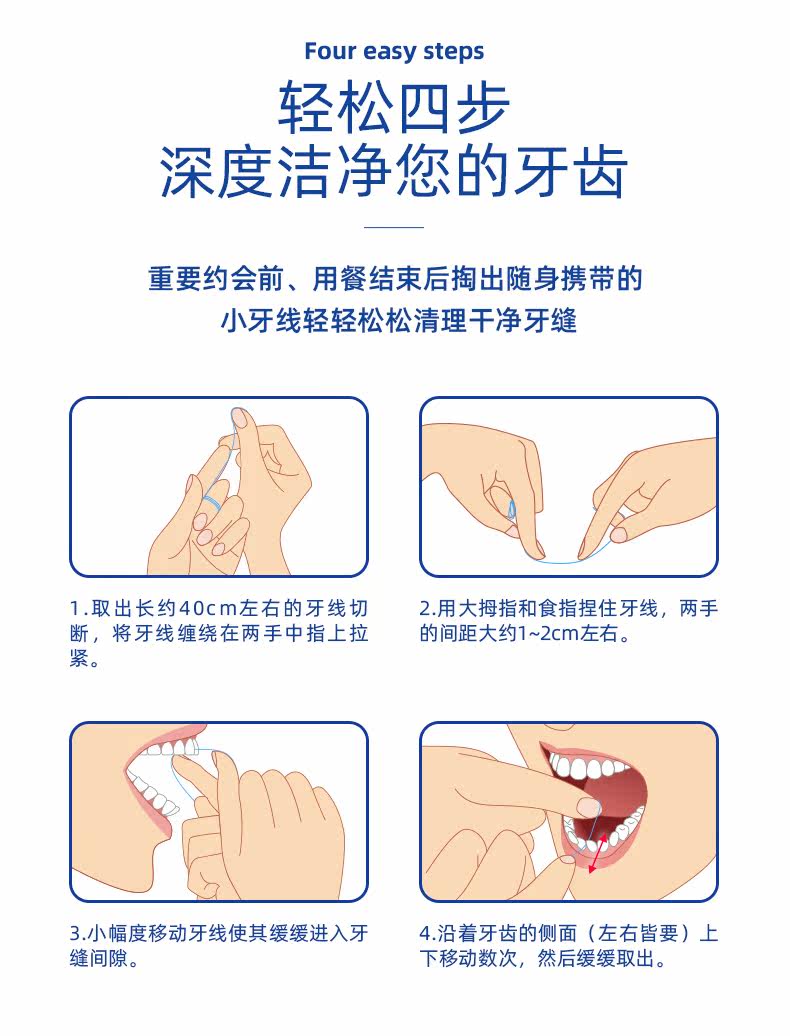 Four easy steps

轻松四步
深度洁净您的牙齿

重要约会前、用餐结束后掏出随身携带的
小牙线轻轻松松清理干净牙缝

1.取出长约40cm左右的牙线切断，将牙线缠绕在两手中指上拉紧。

2.用大拇指和食指捏住牙线，两手的间距大约1~2cm左右。

3.小幅度移动牙线使其缓缓进入牙缝间隙。

4.沿着牙齿的侧面（左右皆要）上下移动数次，然后缓缓取出。