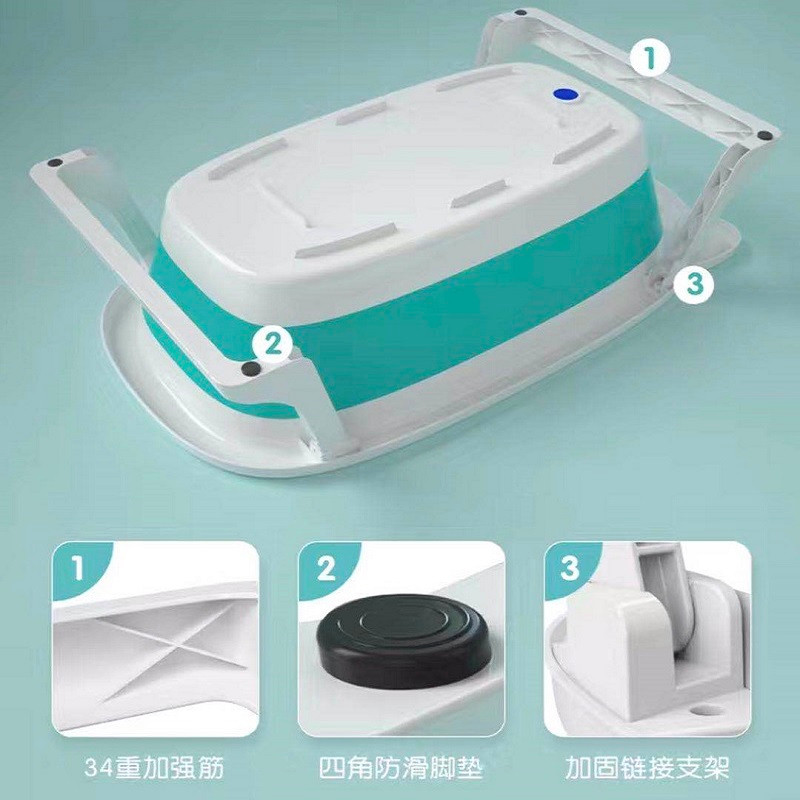 1

3

2

1

2

3

34重加强筋

四角防滑脚垫

加固链接支架