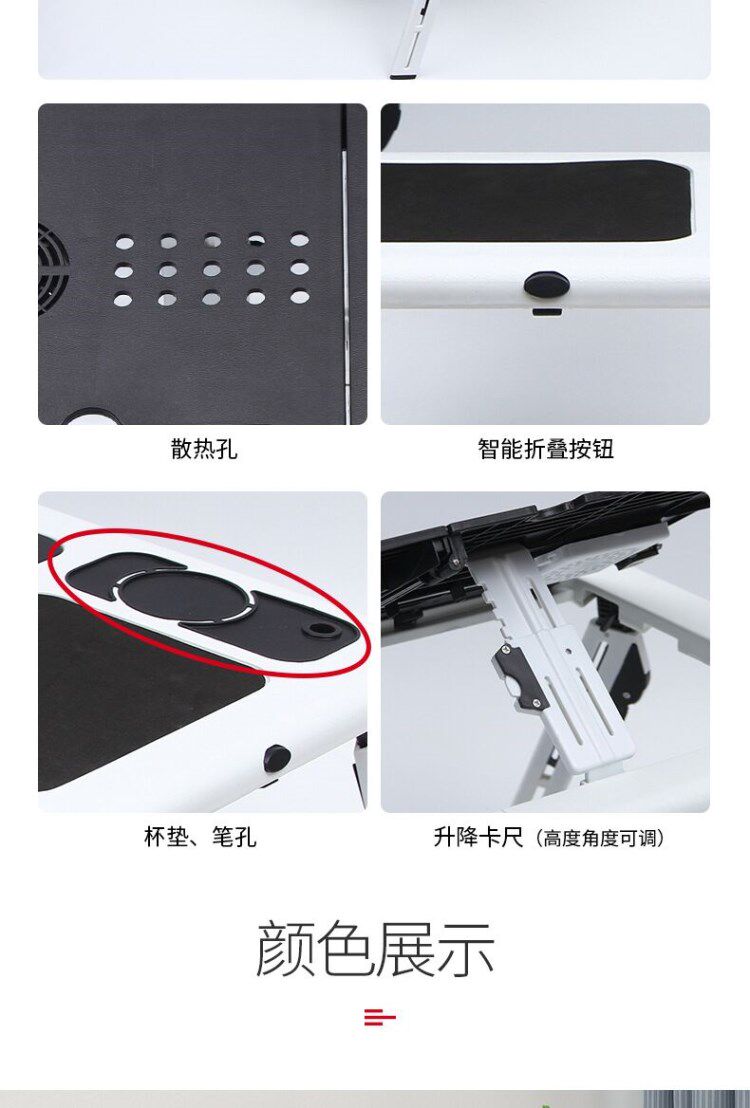 散热孔

智能折叠按钮

杯垫、笔孔

升降卡尺（高度角度可调）

颜色展示