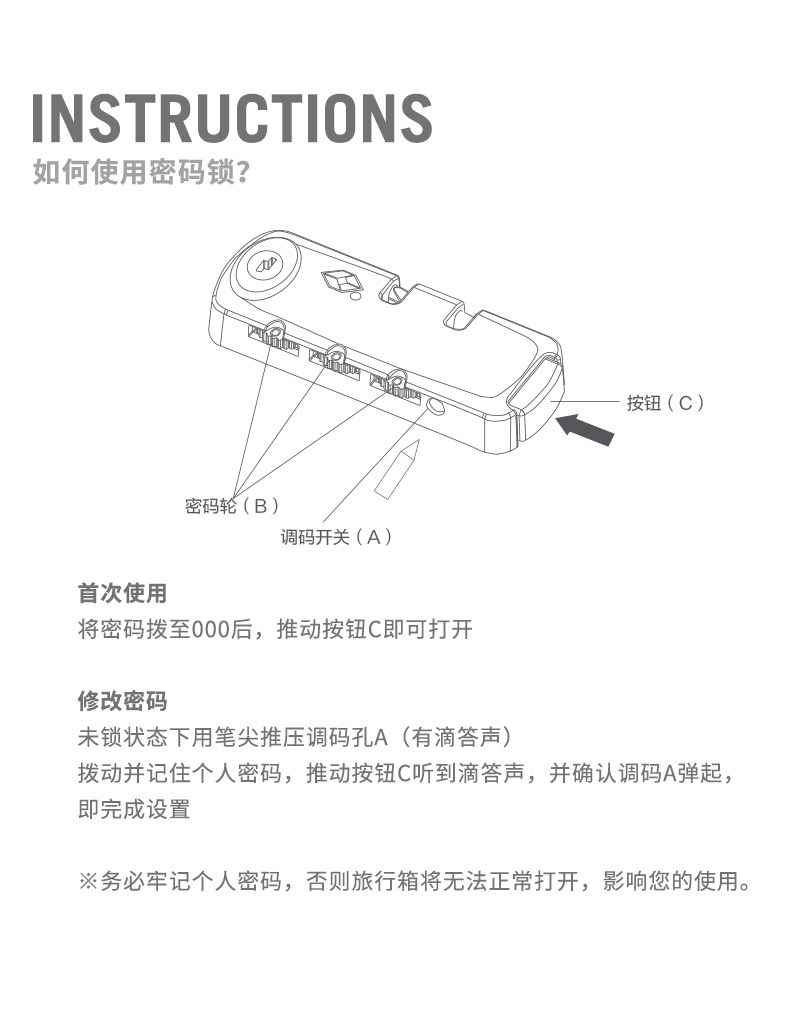 INSTRUCTIONS
如何使用密码锁?

按钮（C）

密码轮（B）

调码开关（A）

首次使用
将密码拨至000后，推动按钮C即可打开

修改密码
未锁状态下用笔尖推压调码孔A（有滴答声）
拨动并记住个人密码，推动按钮C听到滴答声，并确认调码A弹起，即完成设置

※务必牢记个人密码，否则旅行箱将无法正常打开，影响您的使用。