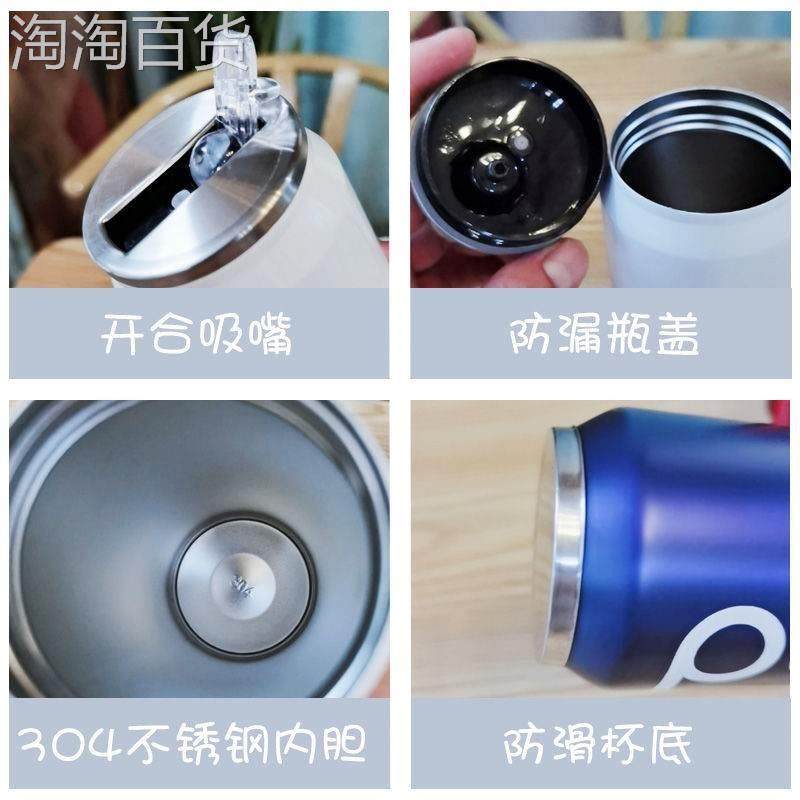 淘淘百货

开合吸嘴

防漏瓶盖

304

304不锈钢内胆

防滑杯底