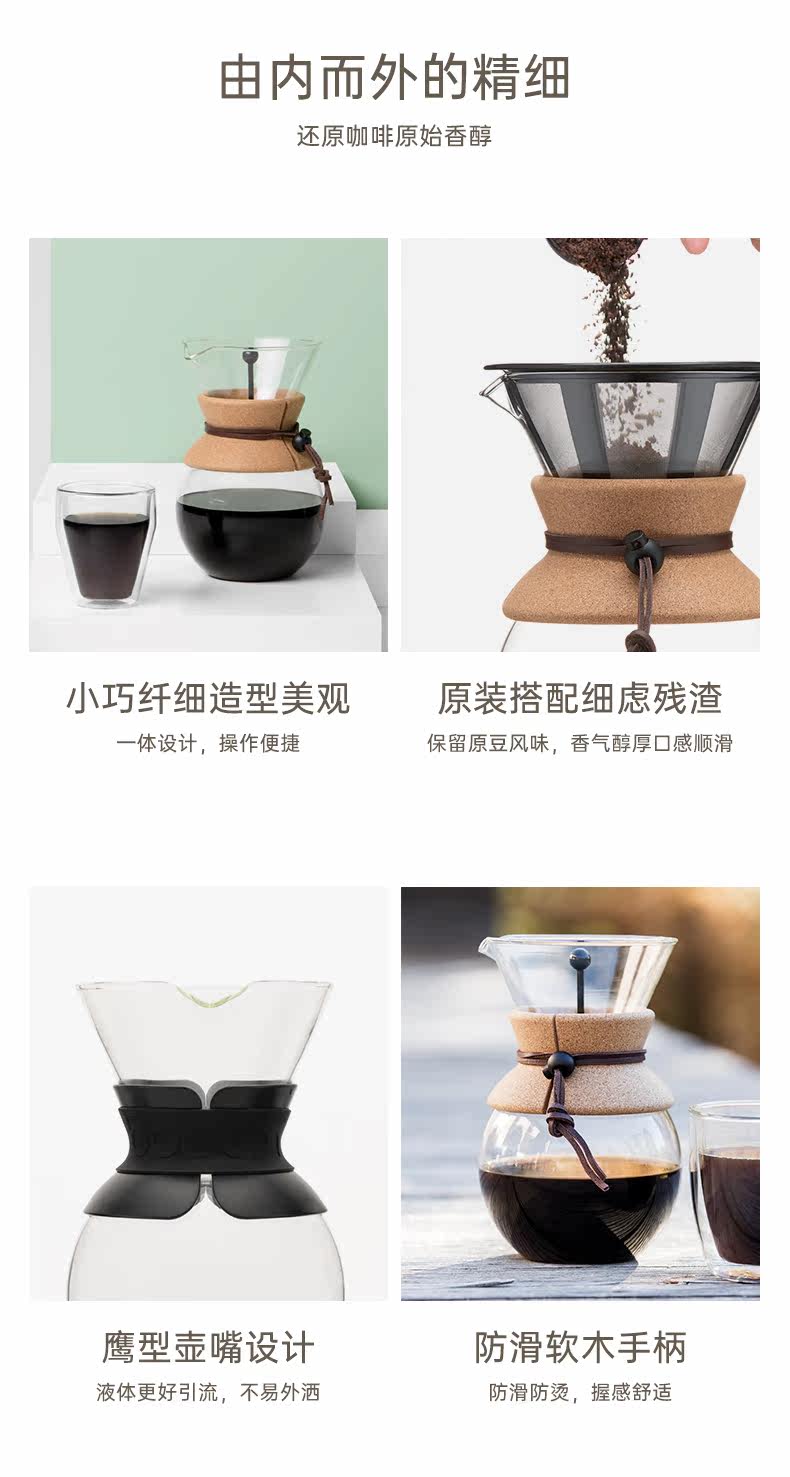 由内而外的精细
还原咖啡原始香醇

小巧纤细造型美观
一体设计，操作便捷

原装搭配细虑残渣
保留原豆风味，香气醇厚口感顺滑

鹰型壶嘴设计
液体更好引流，不易外洒

防滑软木手柄
防滑防烫，握感舒适