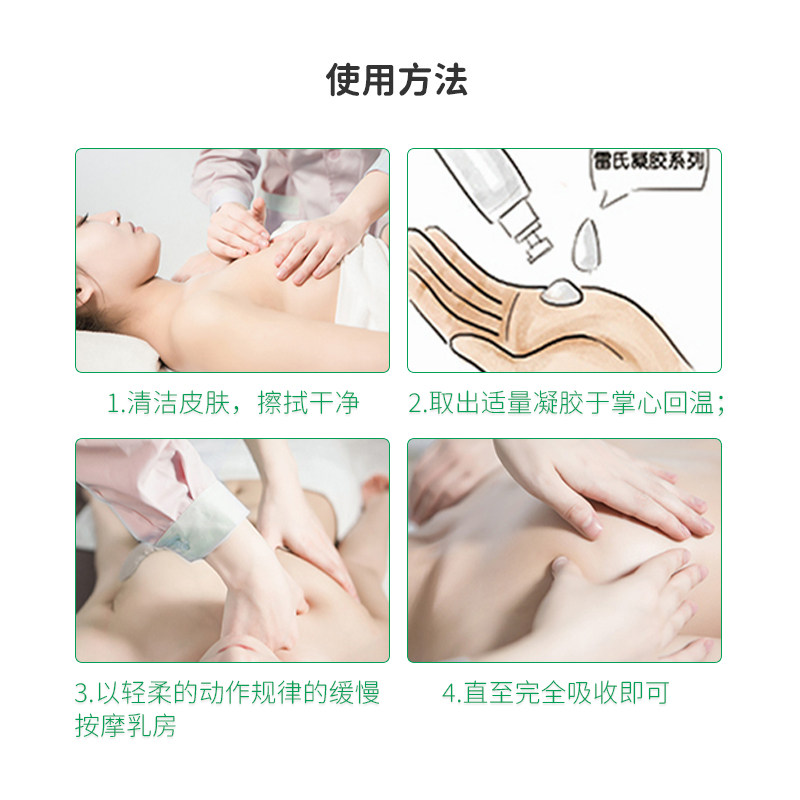 使用方法

雷氏凝胶系列

1.清洁皮肤，擦拭干净

2.取出适量凝胶于掌心回温；

3.以轻柔的动作规律的缓慢按摩乳房

4.直至完全吸收即可