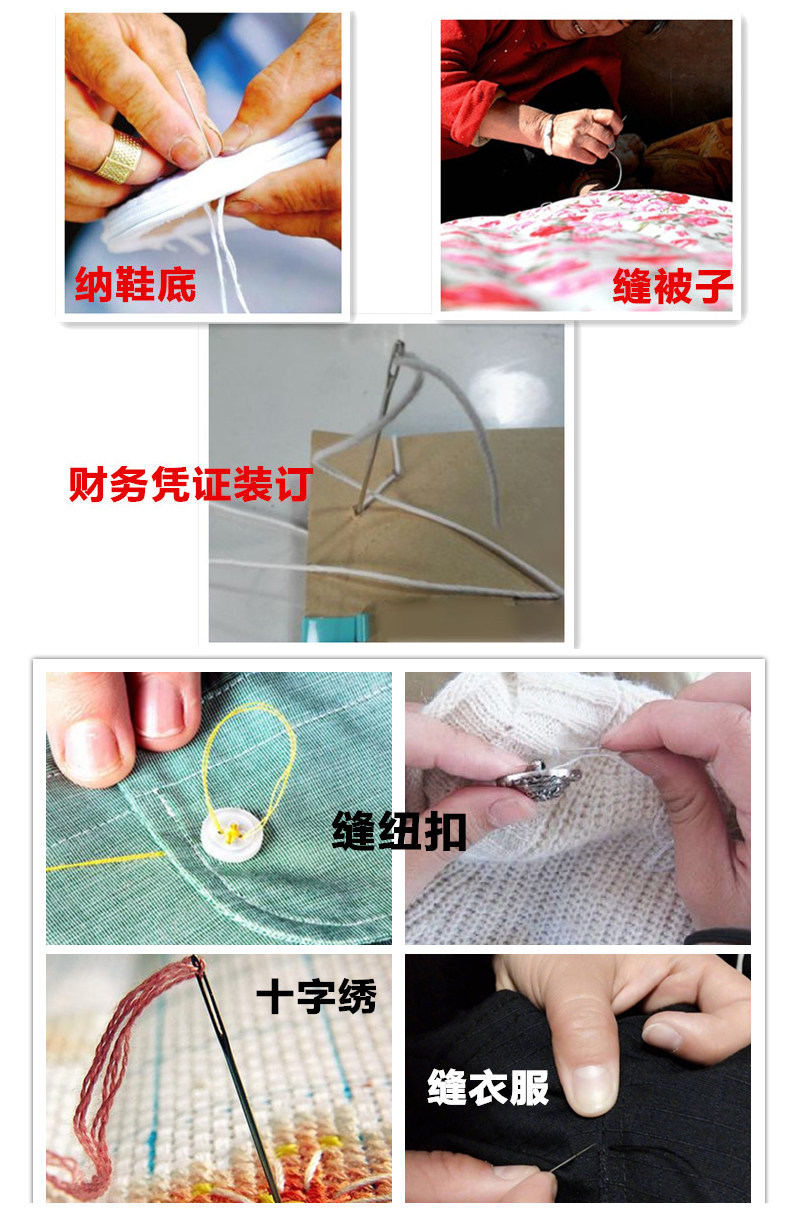 纳鞋底

缝被子

财务凭证装订

缝纽扣

十字绣

缝衣服