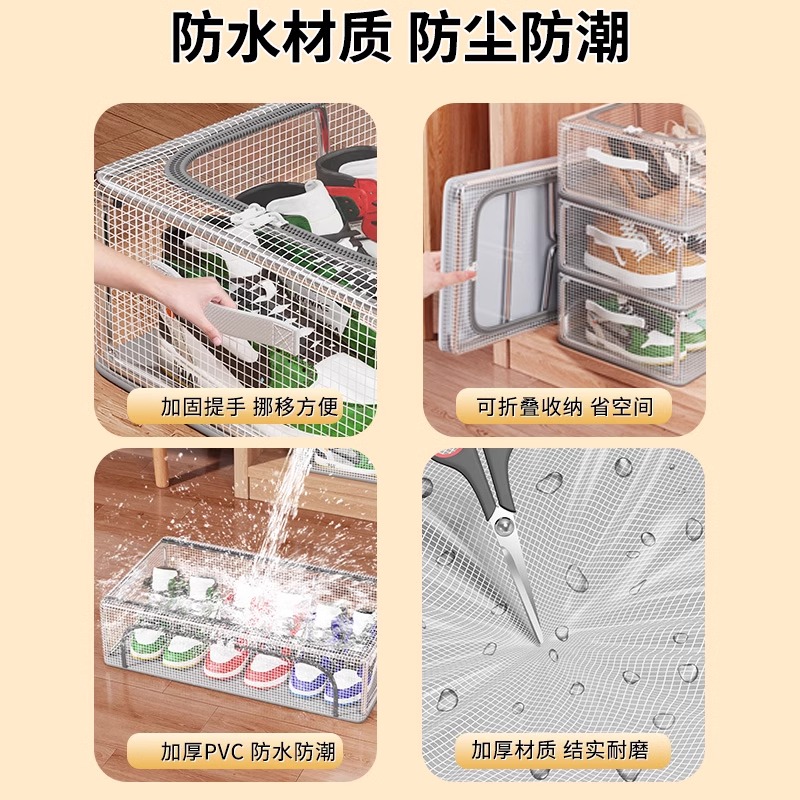 防水材质 防尘防潮

加固提手 挪移方便

可折叠收纳 省空间

加厚PVC 防水防潮

加厚材质 结实耐磨