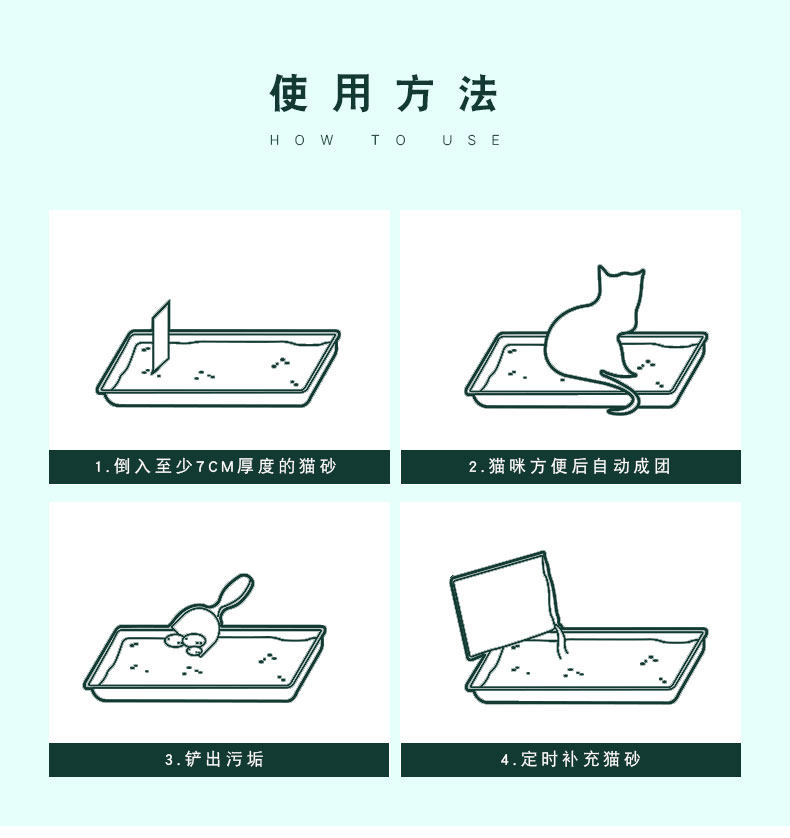 使用方法

HOW TO USE

1.倒入至少7CM厚度的猫砂

2.猫咪方便后自动成团

3.铲出污垢

4.定时补充猫砂