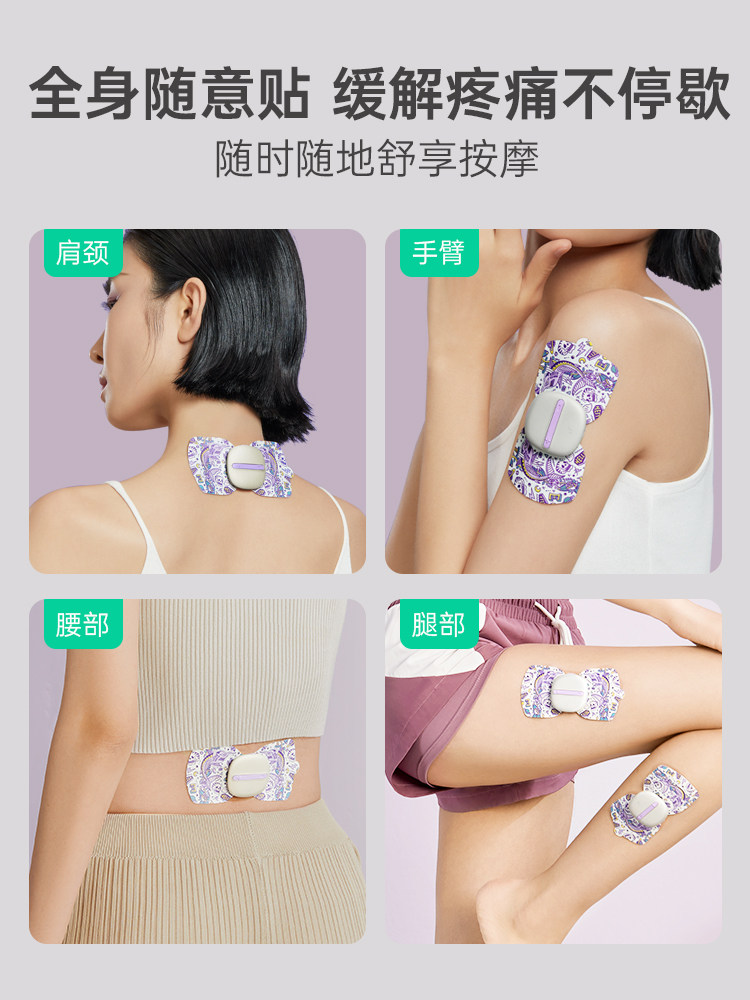 全身随意贴 缓解疼痛不停歇

随时随地舒享按摩

肩颈

手臂

腰部

腿部