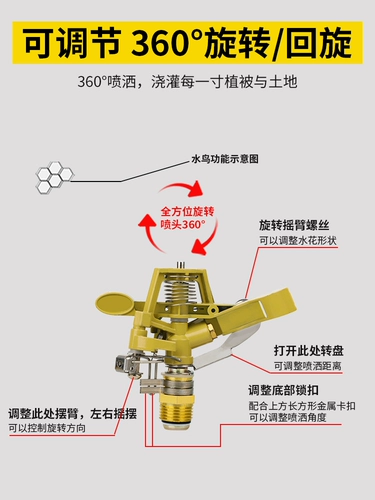 可调节 360°旋转/回旋

360°喷洒，浇灌每一寸植被与土地

水鸟功能示意图

全方位旋转
喷头360°

旋转摇臂螺丝
可以调整水花形状

打开此处转盘
可调整喷洒距离

调整底部锁扣
配合上方长方形金属卡扣
可以调整喷洒角度

调整此处摆臂，左右摇摆
可以控制旋转方向