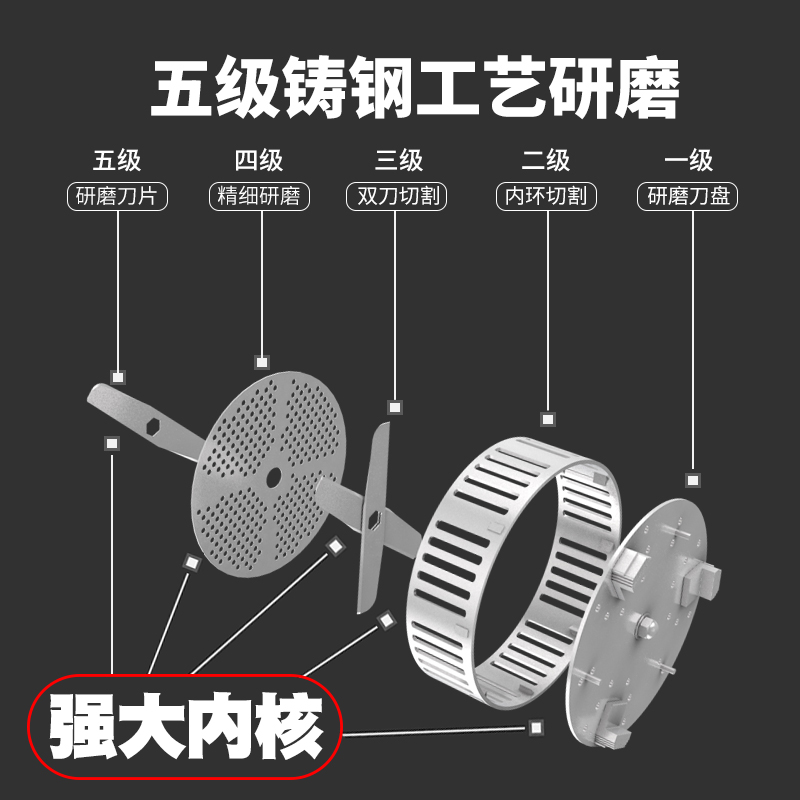 五级铸钢工艺研磨

五级
研磨刀片

四级
精细研磨

三级
双刀切割

二级
内环切割

一级
研磨刀盘

强大内核