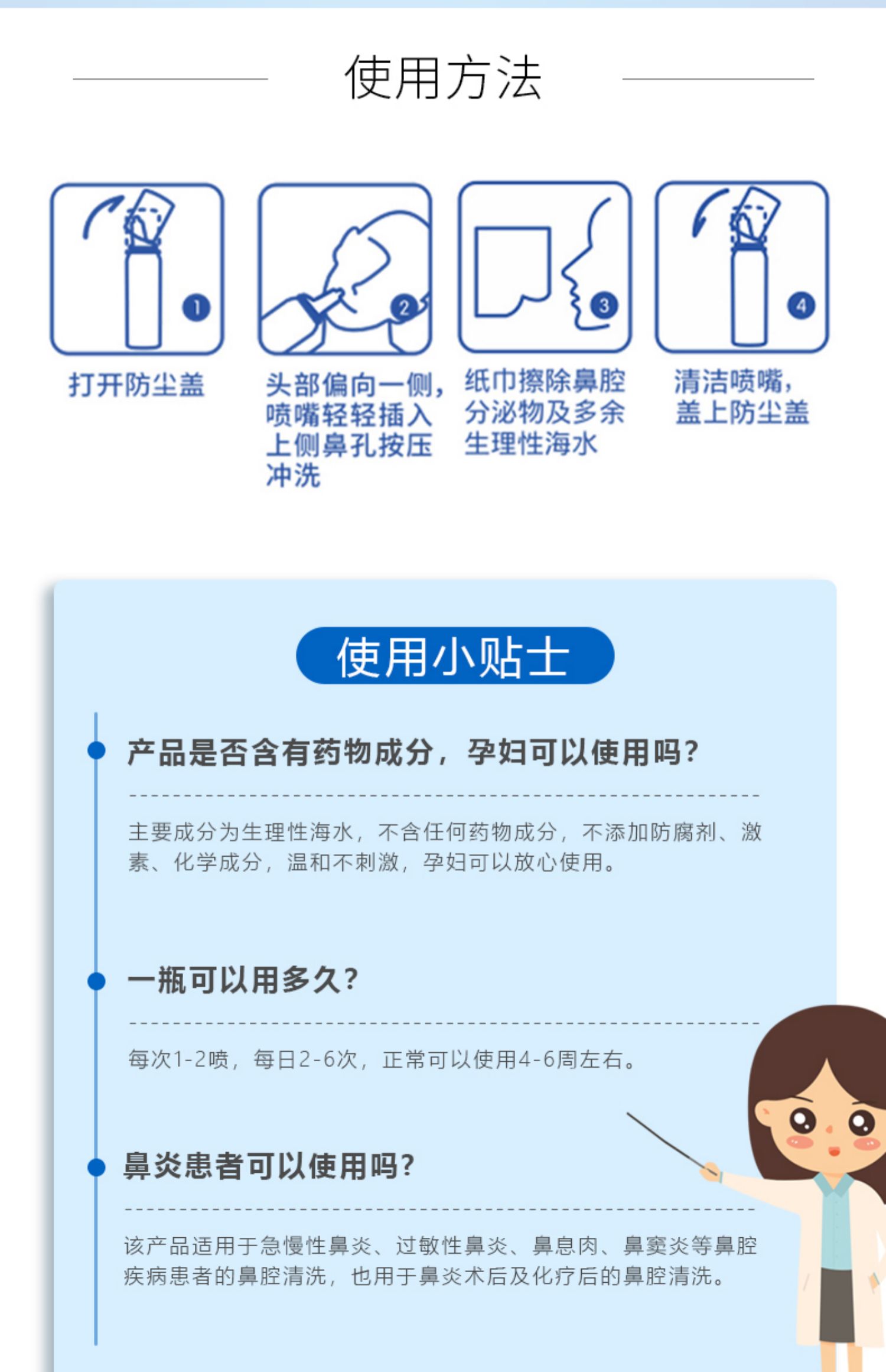 使用方法

1
打开防尘盖

2
头部偏向一侧，喷嘴轻轻插入上侧鼻孔按压冲洗

3
纸巾擦除鼻腔分泌物及多余生理性海水

4
清洁喷嘴，盖上防尘盖

使用小贴士

产品是否含有药物成分，孕妇可以使用吗？

主要成分为生理性海水，不含任何药物成分，不添加防腐剂、激素、化学成分，温和不刺激，孕妇可以放心使用。

一瓶可以用多久？

每次1-2喷，每日2-6次，正常可以使用4-6周左右。

鼻炎患者可以使用吗？

该产品适用于急慢性鼻炎、过敏性鼻炎、鼻息肉、鼻窦炎等鼻腔疾病患者的鼻腔清洗，也用于鼻炎术后及化疗后的鼻腔清洗。