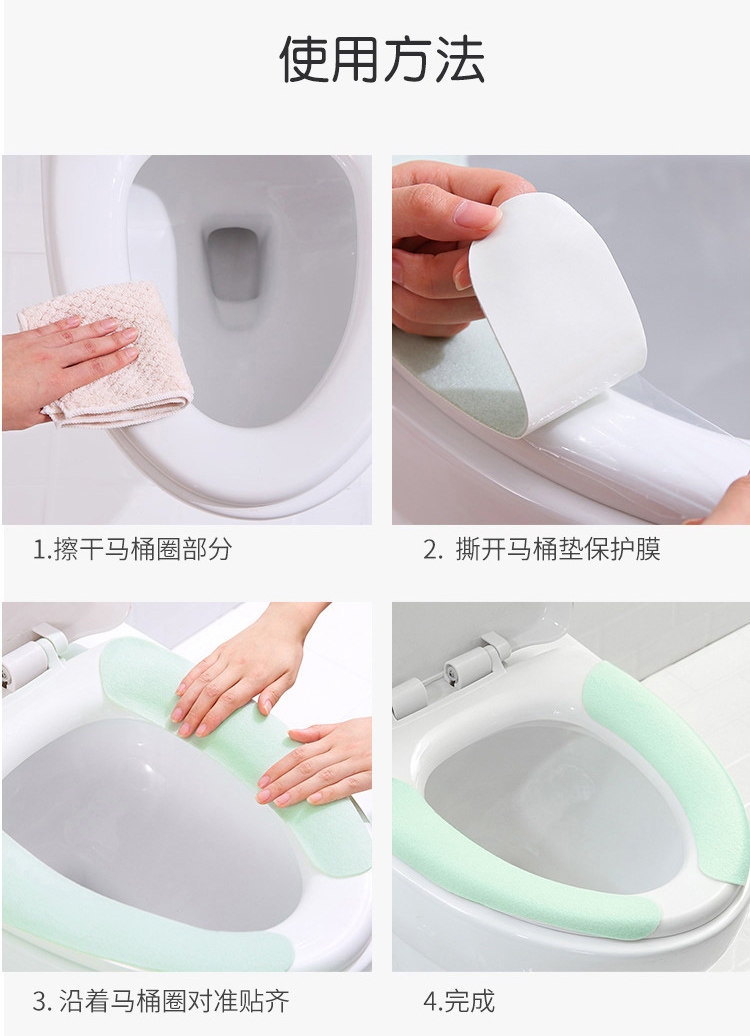 使用方法

1.擦干马桶圈部分

2. 撕开马桶垫保护膜

3. 沿着马桶圈对准贴齐

4.完成