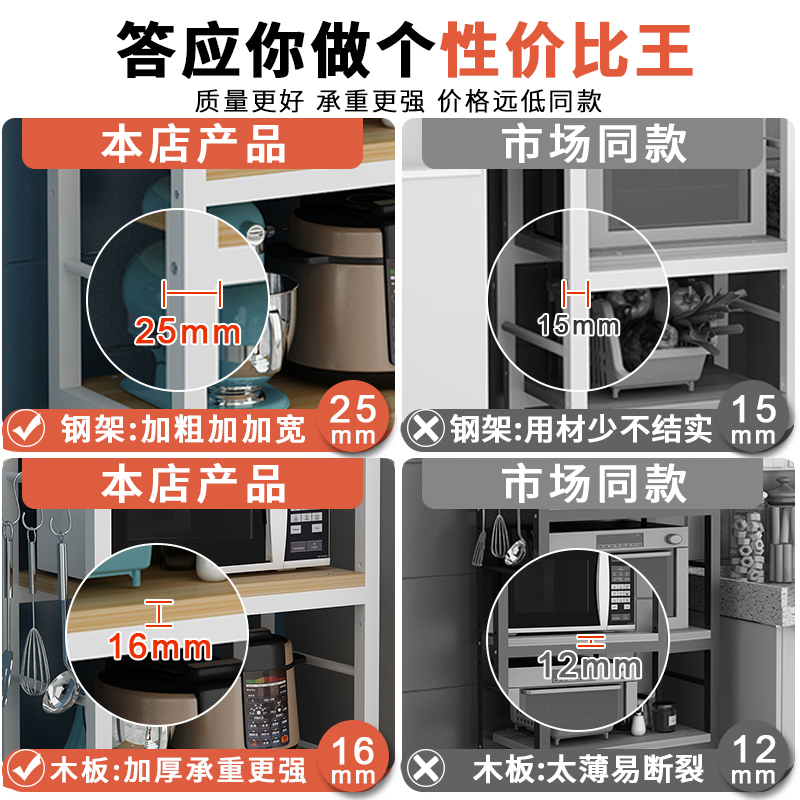 答应你做个性价比王
质量更好 承重更强 价格远低同款

本店产品
25mm
钢架:加粗加加宽
25 mm

市场同款
15mm
钢架:用材少不结实
15 mm

本店产品
16mm
木板:加厚承重更强
16 mm

市场同款
12mm
木板:太薄易断裂
12 mm