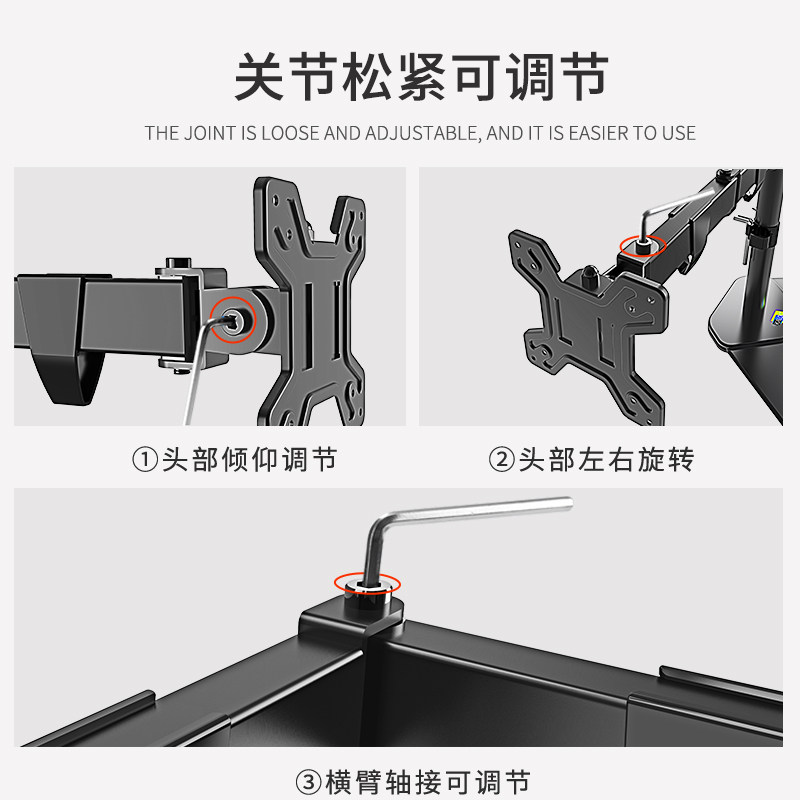 关节松紧可调节

THE JOINT IS LOOSE AND ADJUSTABLE, AND IT IS EASIER TO USE

①头部倾仰调节

②头部左右旋转

③横臂轴接可调节