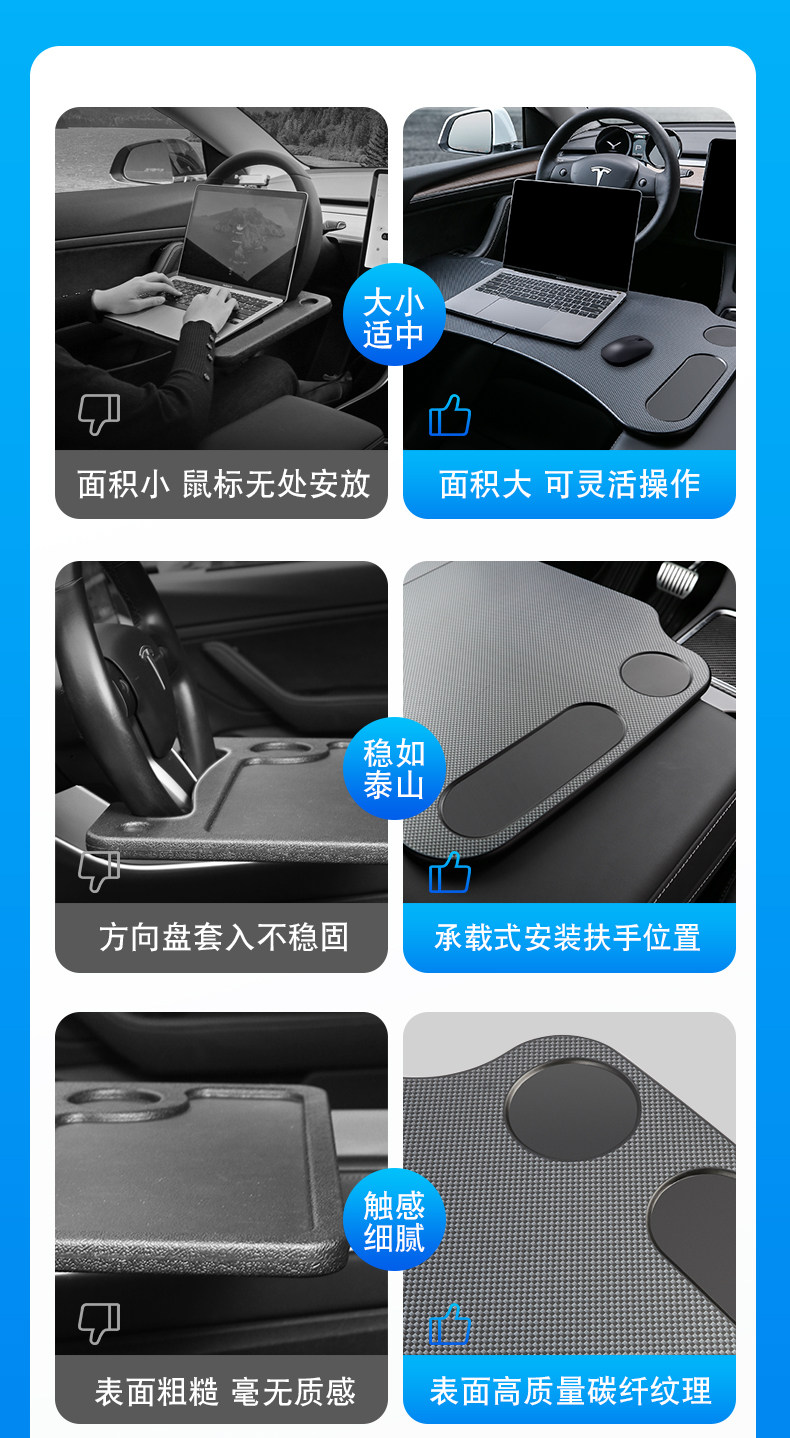 大小适中

面积小 鼠标无处安放

面积大 可灵活操作

稳如泰山

方向盘套入不稳固

承载式安装扶手位置

触感细腻

表面粗糙 毫无质感

表面高质量碳纤纹理