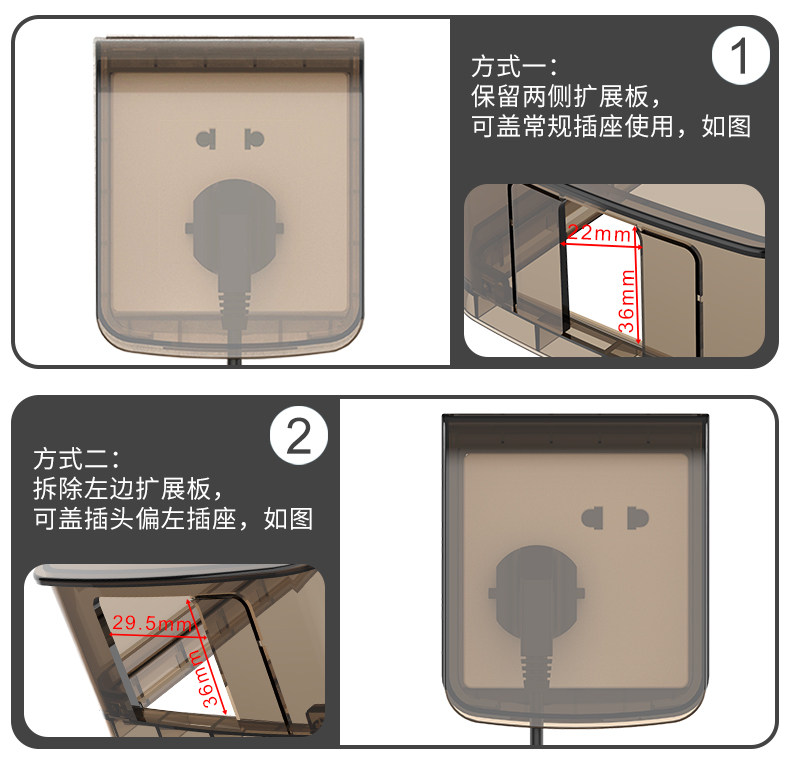 1

方式一：
保留两侧扩展板，
可盖常规插座使用，如图

22mm
36mm

2

方式二：
拆除左边扩展板，
可盖插头偏左插座，如图

29.5mm
36mm