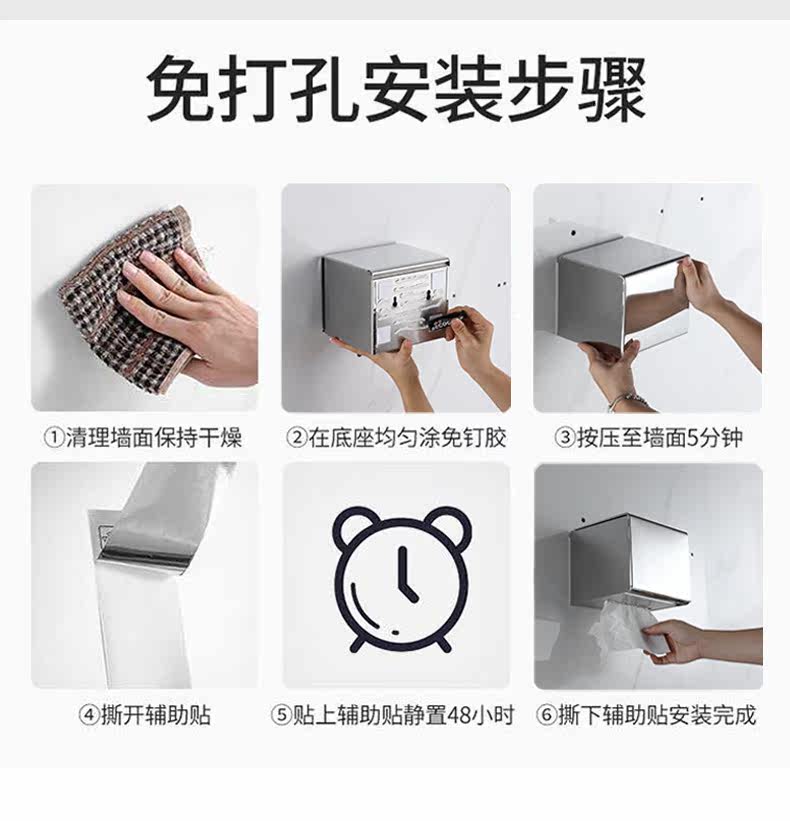 免打孔安装步骤

①清理墙面保持干燥

②在底座均匀涂免钉胶

③按压至墙面5分钟

④撕开辅助贴

⑤贴上辅助贴静置48小时

⑥撕下辅助贴安装完成