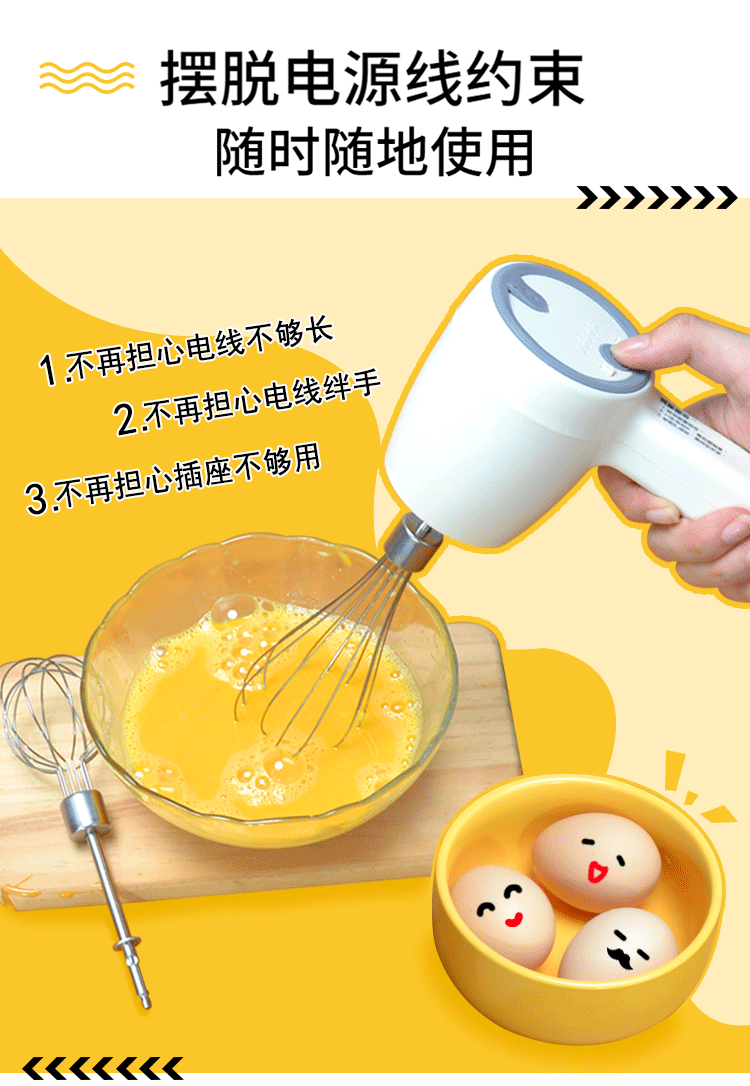 摆脱电源线约束
随时随地使用

1.不再担心电线不够长
2.不再担心电线绊手
3.不再担心插座不够用