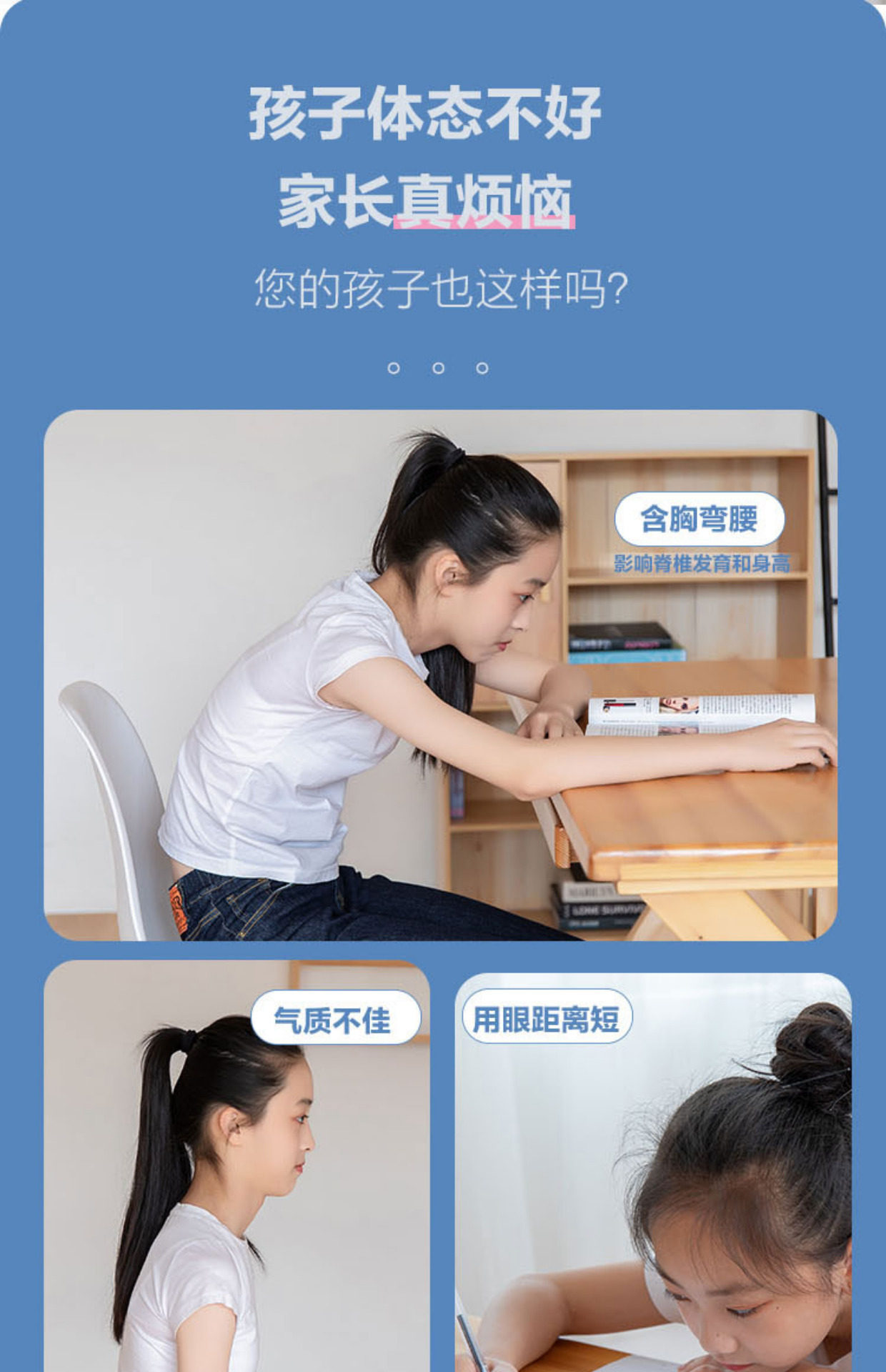 孩子体态不好
家长真烦恼

您的孩子也这样吗?

含胸弯腰
影响脊椎发育和身高

气质不佳

用眼距离短