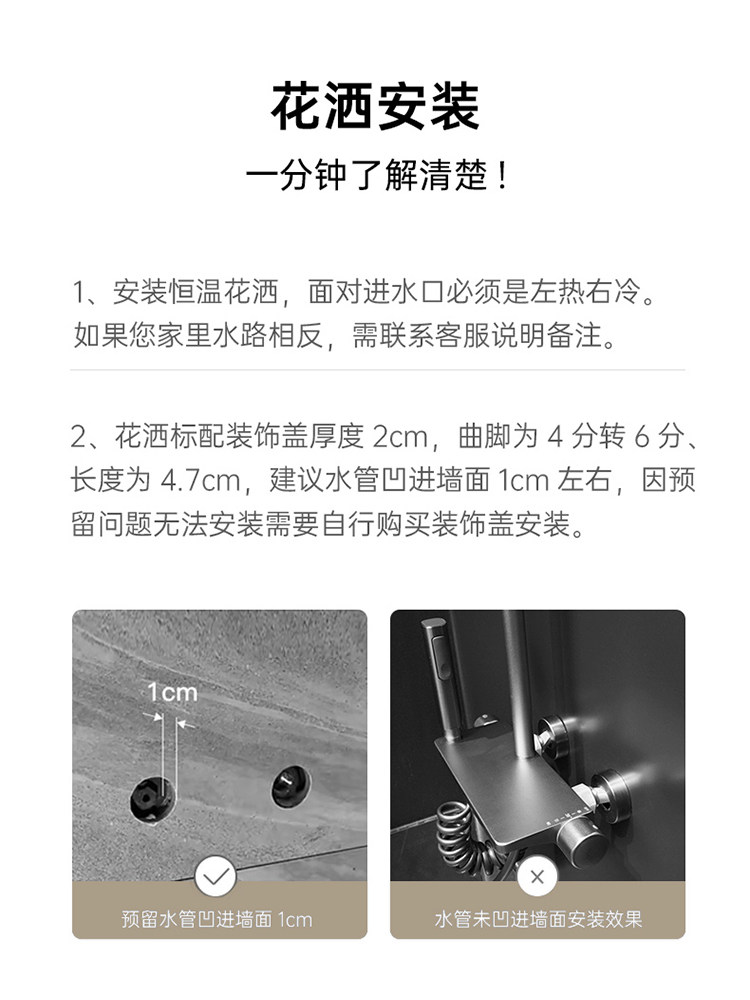 花洒安装

一分钟了解清楚！

1、安装恒温花洒，面对进水口必须是左热右冷。如果您家里水路相反，需联系客服说明备注。

2、花洒标配装饰盖厚度 2cm，曲脚为 4 分转 6 分、长度为 4.7cm，建议水管凹进墙面 1cm 左右，因预留问题无法安装需要自行购买装饰盖安装。

1cm

预留水管凹进墙面 1cm

水管未凹进墙面安装效果