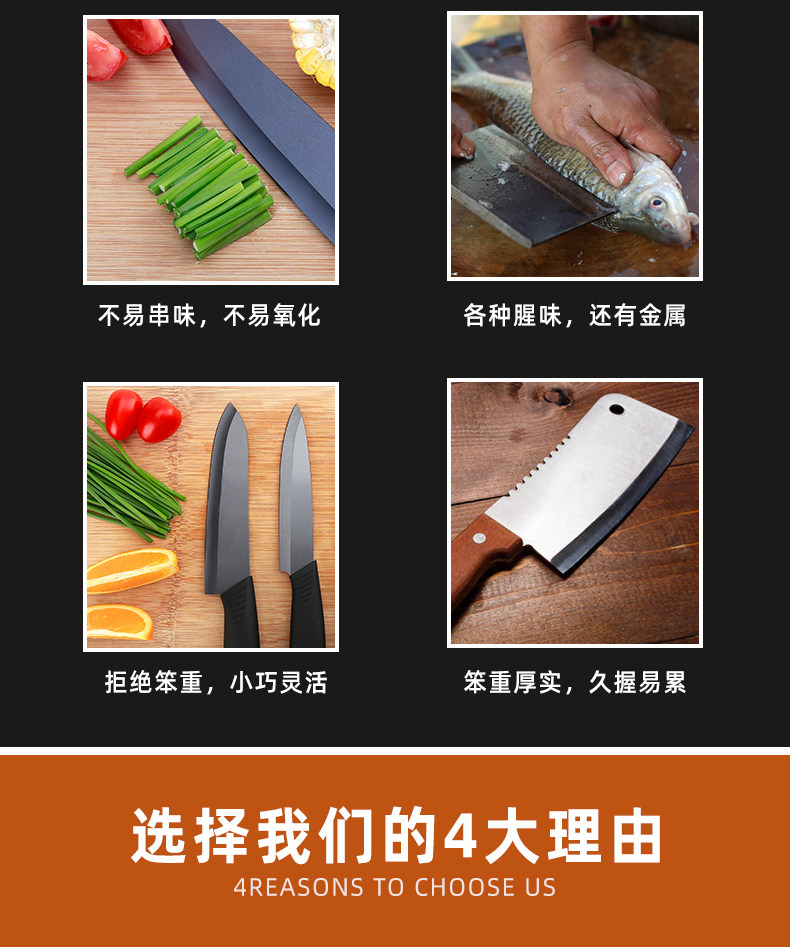 不易串味，不易氧化

各种腥味，还有金属

拒绝笨重，小巧灵活

笨重厚实，久握易累

选择我们的4大理由

4REASONS TO CHOOSE US