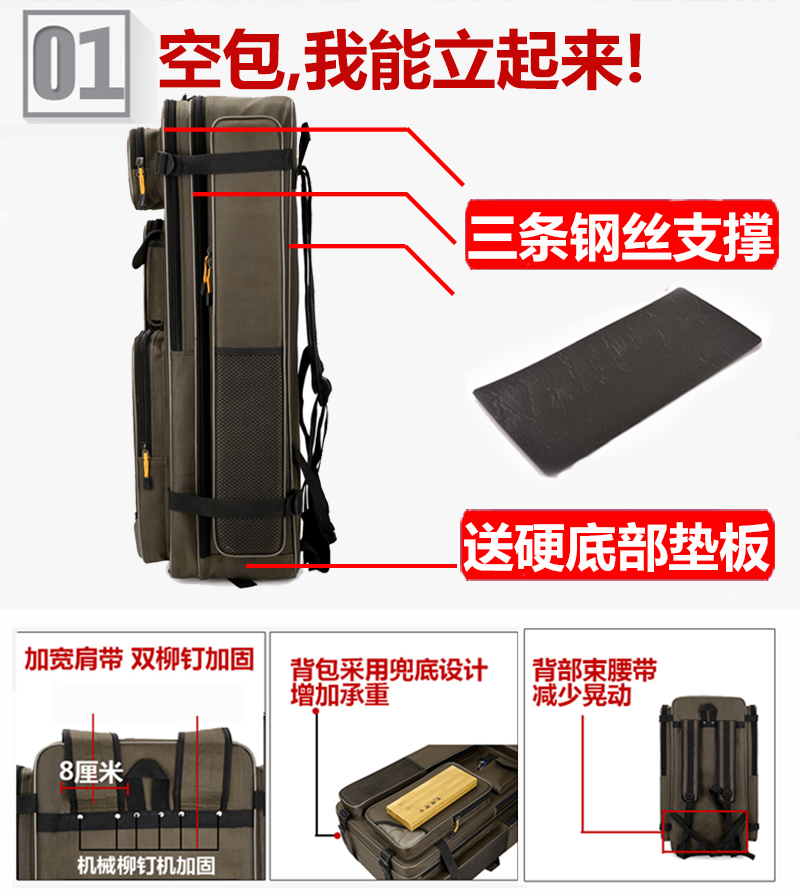 01 空包,我能立起来!

三条钢丝支撑

送硬底部垫板

加宽肩带 双柳钉加固

8厘米

机械柳钉机加固

背包采用兜底设计 增加承重

背部束腰带 减少晃动