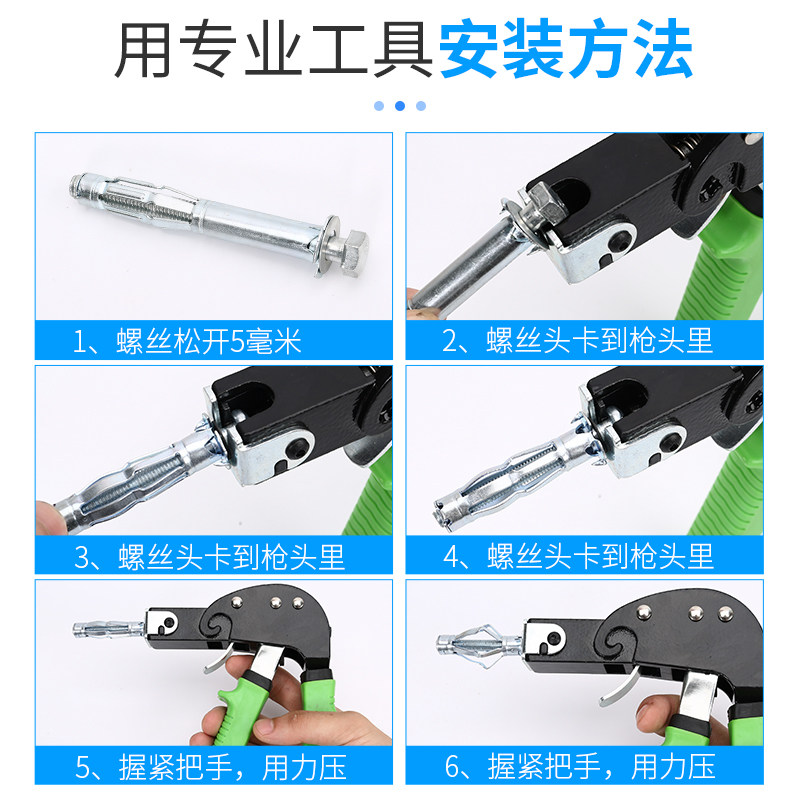 用专业工具安装方法

1、螺丝松开5毫米

2、螺丝头卡到枪头里

3、螺丝头卡到枪头里

4、螺丝头卡到枪头里

5、握紧把手，用力压

6、握紧把手，用力压