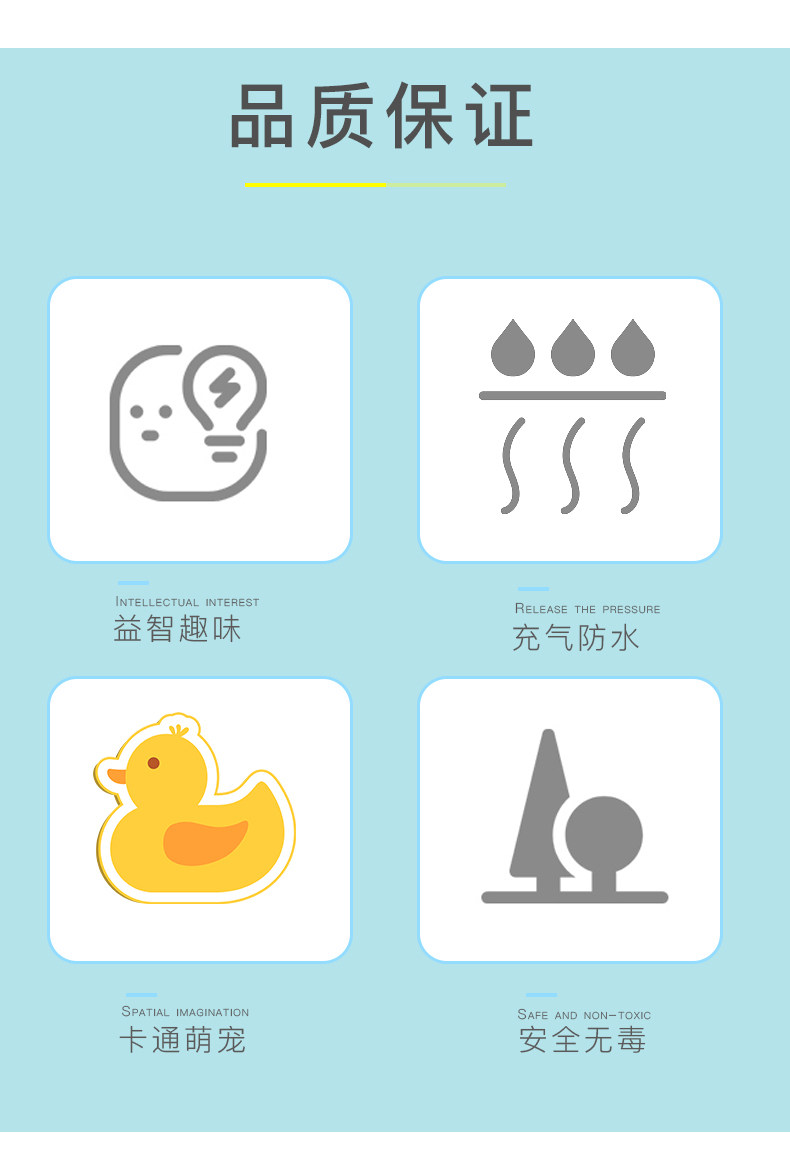 品质保证

Intellectual interest
益智趣味

Release the pressure
充气防水

Spatial imagination
卡通萌宠

Safe and non-toxic
安全无毒