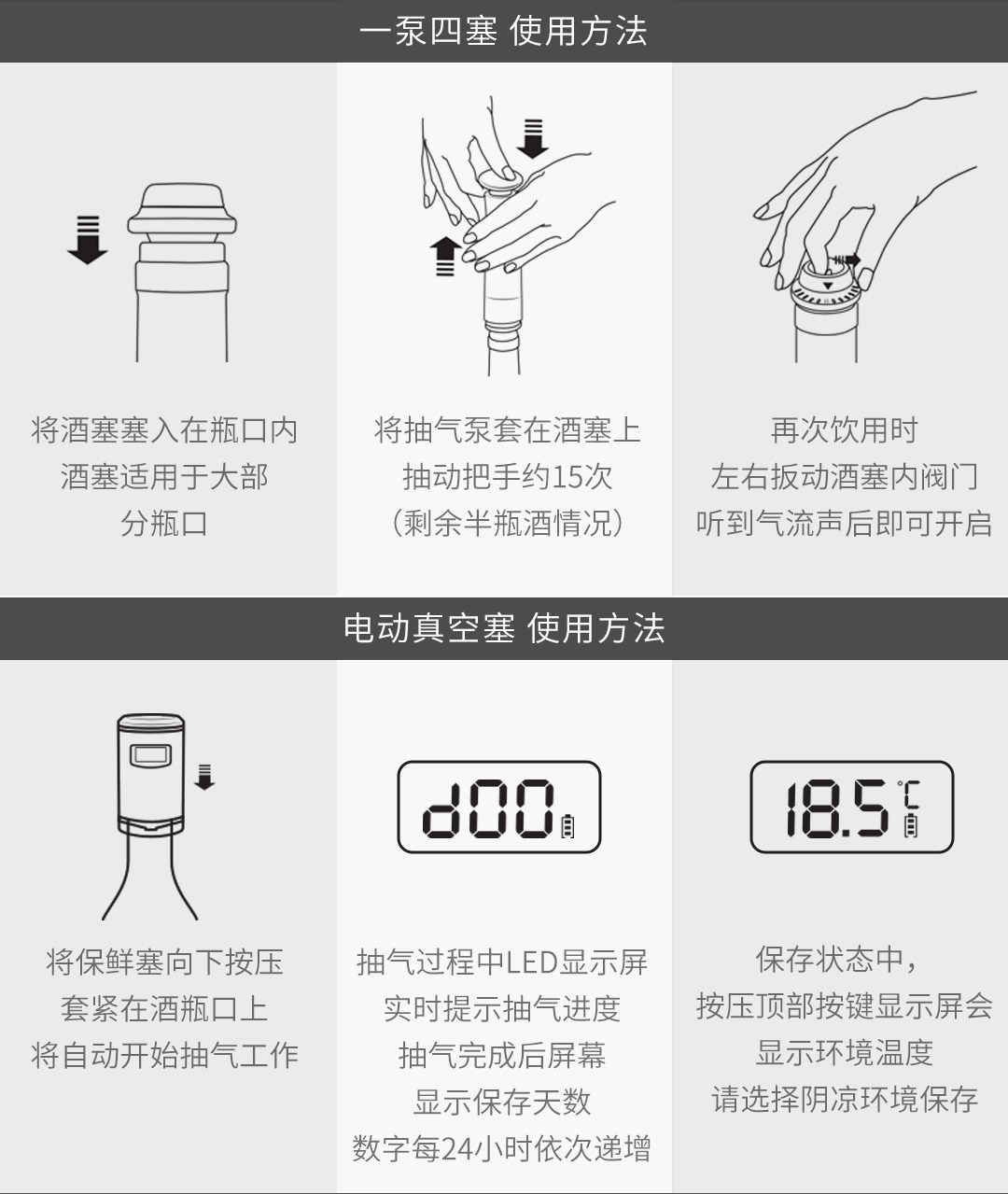 一泵四塞 使用方法

将酒塞塞入在瓶口内
酒塞适用于大部
分瓶口

将抽气泵套在酒塞上
抽动把手约15次
（剩余半瓶酒情况）

再次饮用时
左右扳动酒塞内阀门
听到气流声后即可开启

电动真空塞 使用方法

将保鲜塞向下按压
套紧在酒瓶口上
将自动开始抽气工作

d00

抽气过程中LED显示屏
实时提示抽气进度
抽气完成后屏幕
显示保存天数
数字每24小时依次递增

18.5 ℃

保存状态中，
按压顶部按键显示屏会
显示环境温度
请选择阴凉环境保存