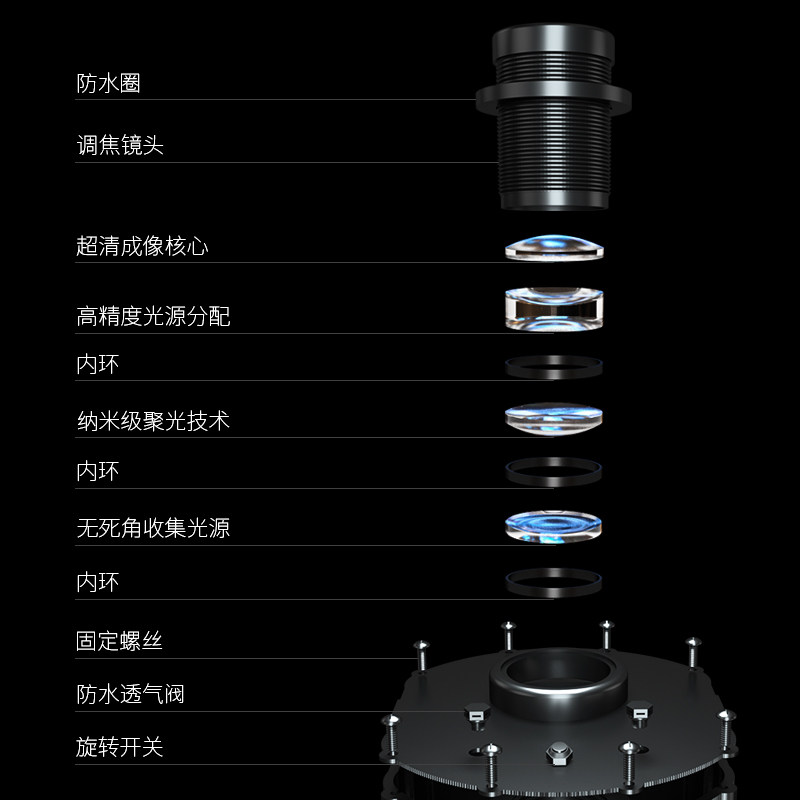 防水圈

调焦镜头

超清成像核心

高精度光源分配

内环

纳米级聚光技术

内环

无死角收集光源

内环

固定螺丝

防水透气阀

旋转开关