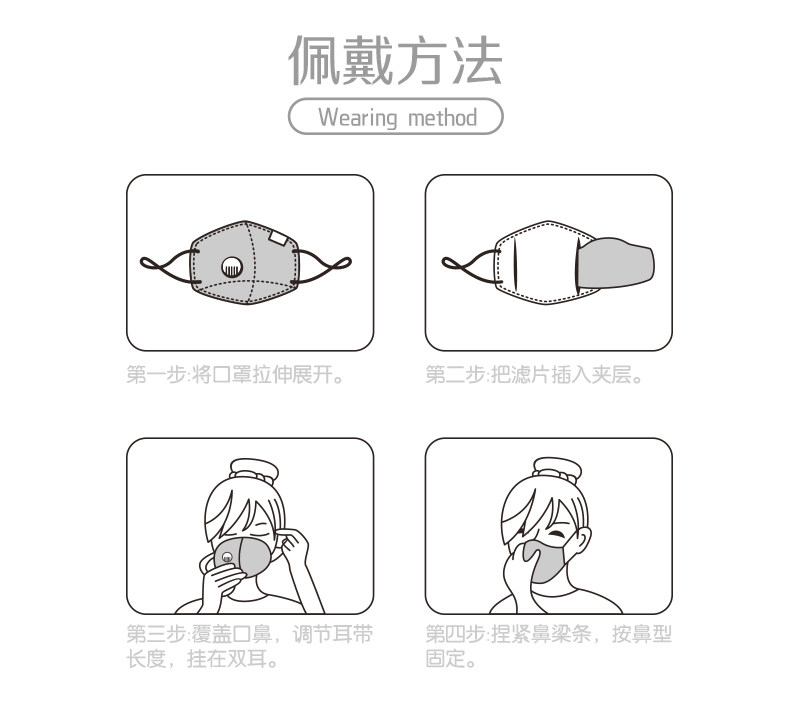 佩戴方法

Wearing method

第一步:将口罩拉伸展开。

第二步:把滤片插入夹层。

第三步:覆盖口鼻，调节耳带长度，挂在双耳。

第四步:捏紧鼻梁条，按鼻型固定。