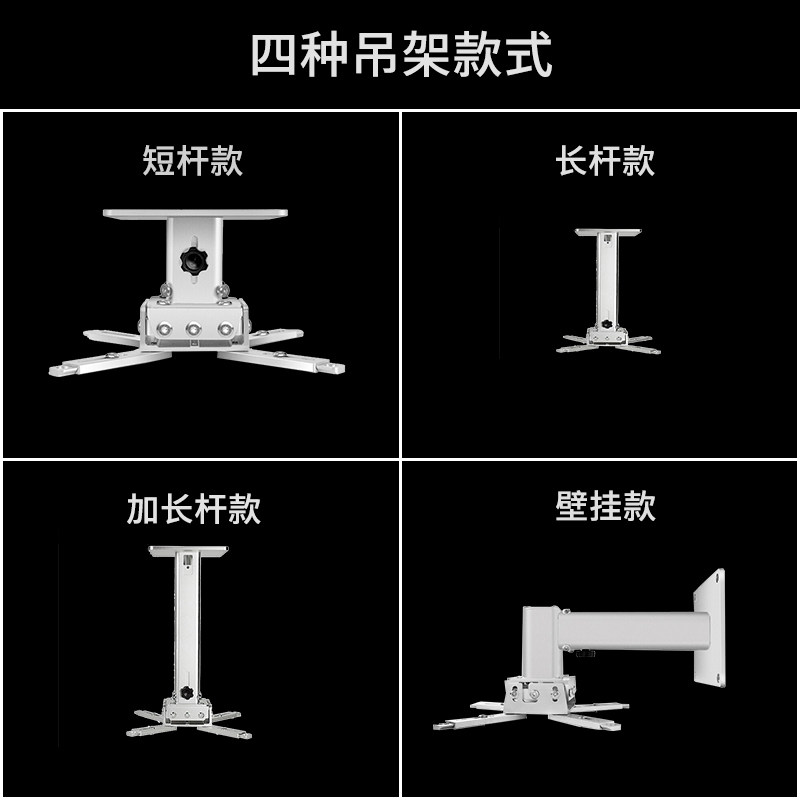 四种吊架款式

短杆款

长杆款

加长杆款

壁挂款