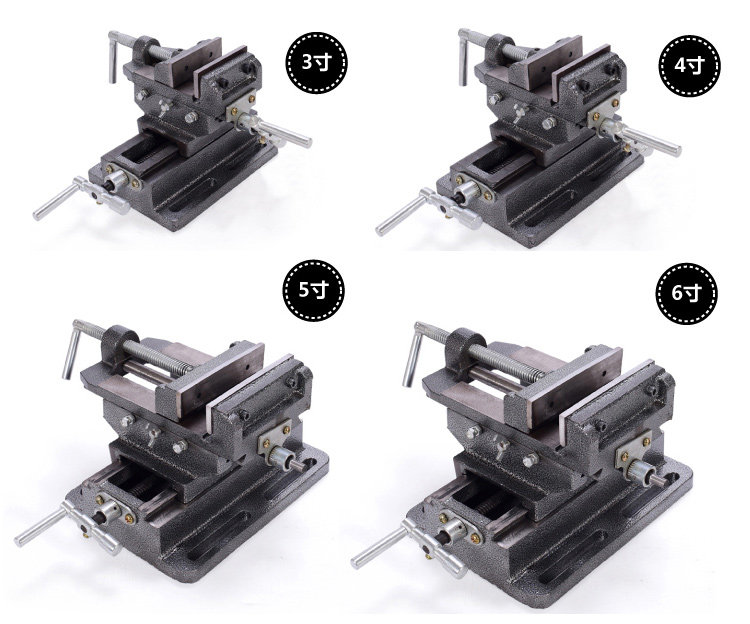 3寸

4寸

5寸

6寸