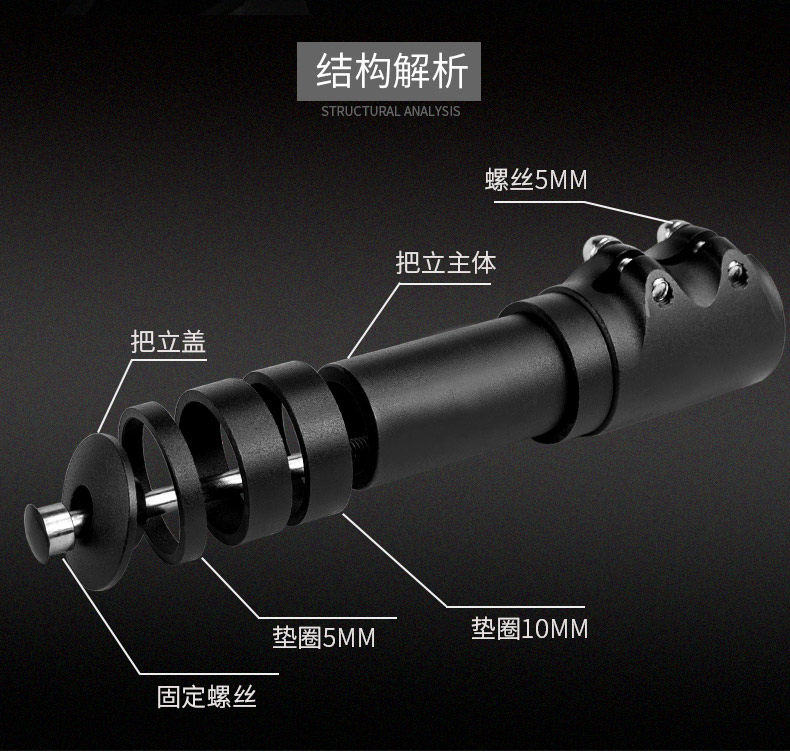 结构解析
STRUCTURAL ANALYSIS

螺丝5MM

把立主体

把立盖

垫圈5MM

垫圈10MM

固定螺丝