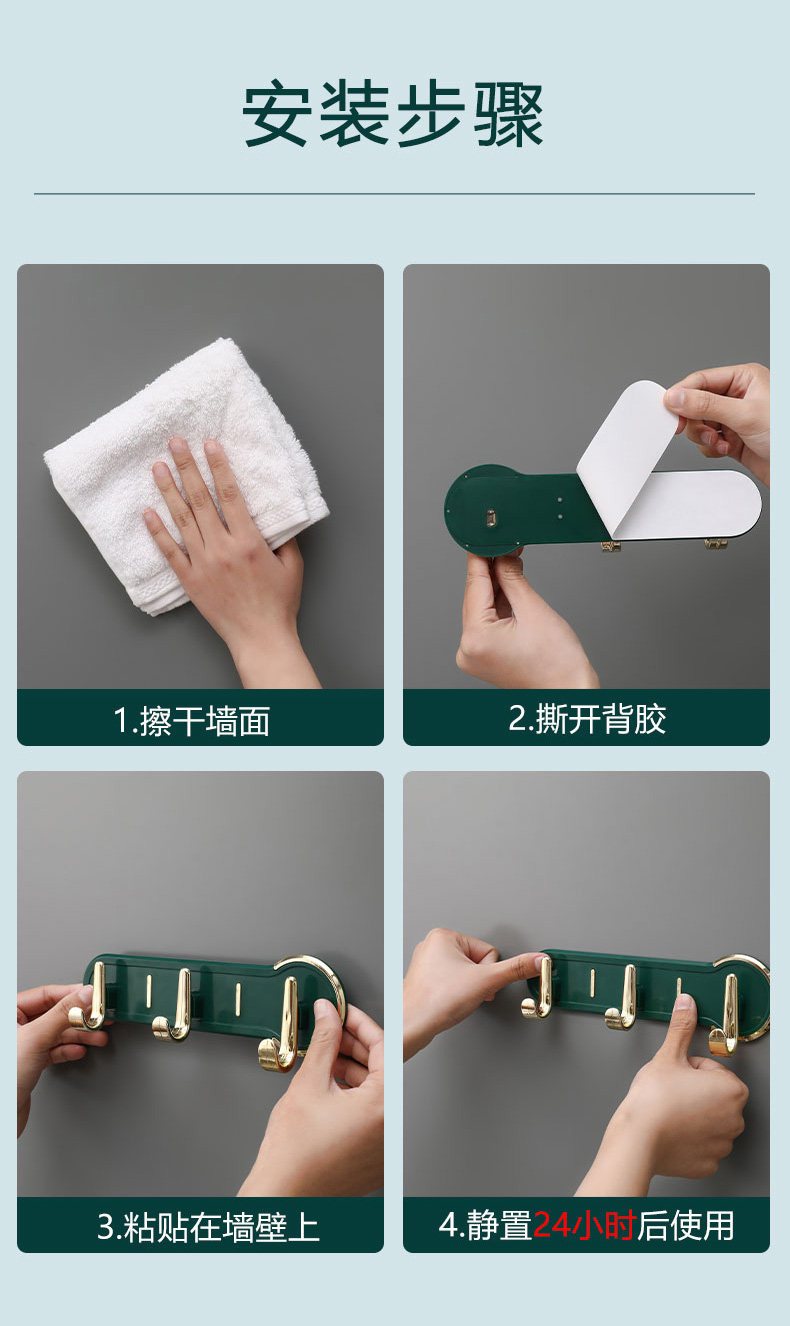 安装步骤

1.擦干墙面

2.撕开背胶

3.粘贴在墙壁上

4.静置24小时后使用