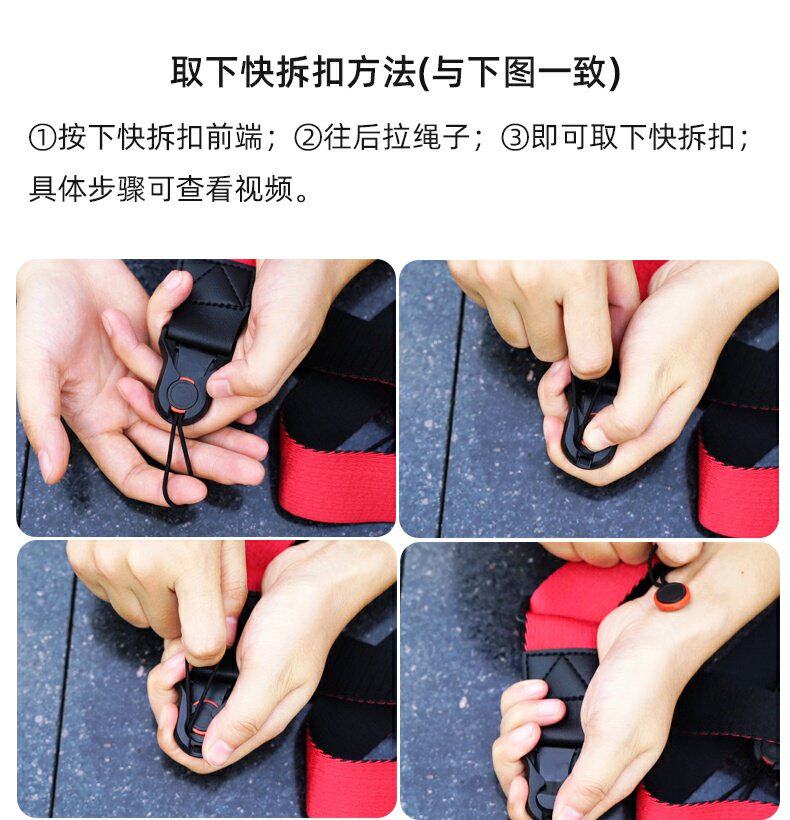 取下快拆扣方法(与下图一致)

①按下快拆扣前端；②往后拉绳子；③即可取下快拆扣；具体步骤可查看视频。